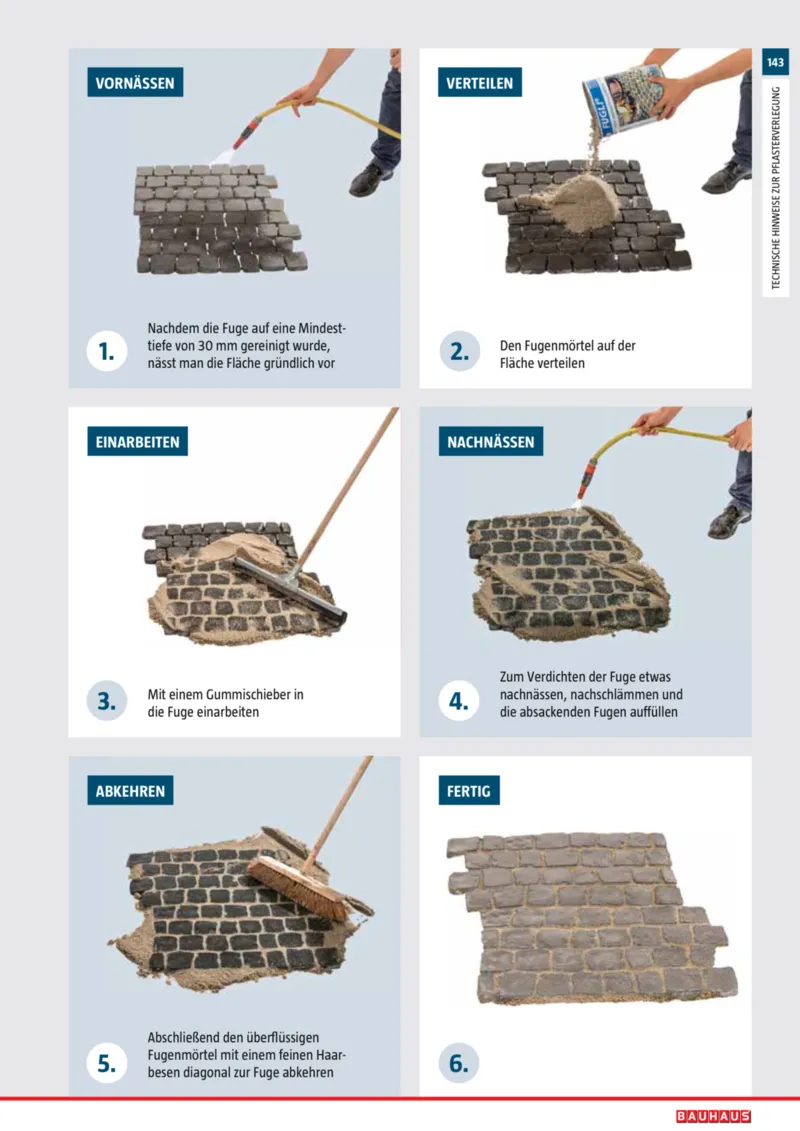 143

TECHNISCHE HINWEISE ZUR PFLASTERVERLEGUNG

VORNÄSSEN

1. Nachdem die Fuge auf eine Mindesttiefe von 30 mm gereinigt wurde, nässt man die Fläche gründlich vor

VERTEILEN

FUGLI

2. Den Fugenmörtel auf der Fläche verteilen

EINARBEITEN

3. Mit einem Gummischieber in die Fuge einarbeiten

NACHNÄSSEN

4. Zum Verdichten der Fuge etwas nachnässen, nachschlämmen und die absackenden Fugen auffüllen

ABKEHREN

5. Abschließend den überflüssigen Fugenmörtel mit einem feinen Haarbesen diagonal zur Fuge abkehren

FERTIG

6.

BAUHAUS