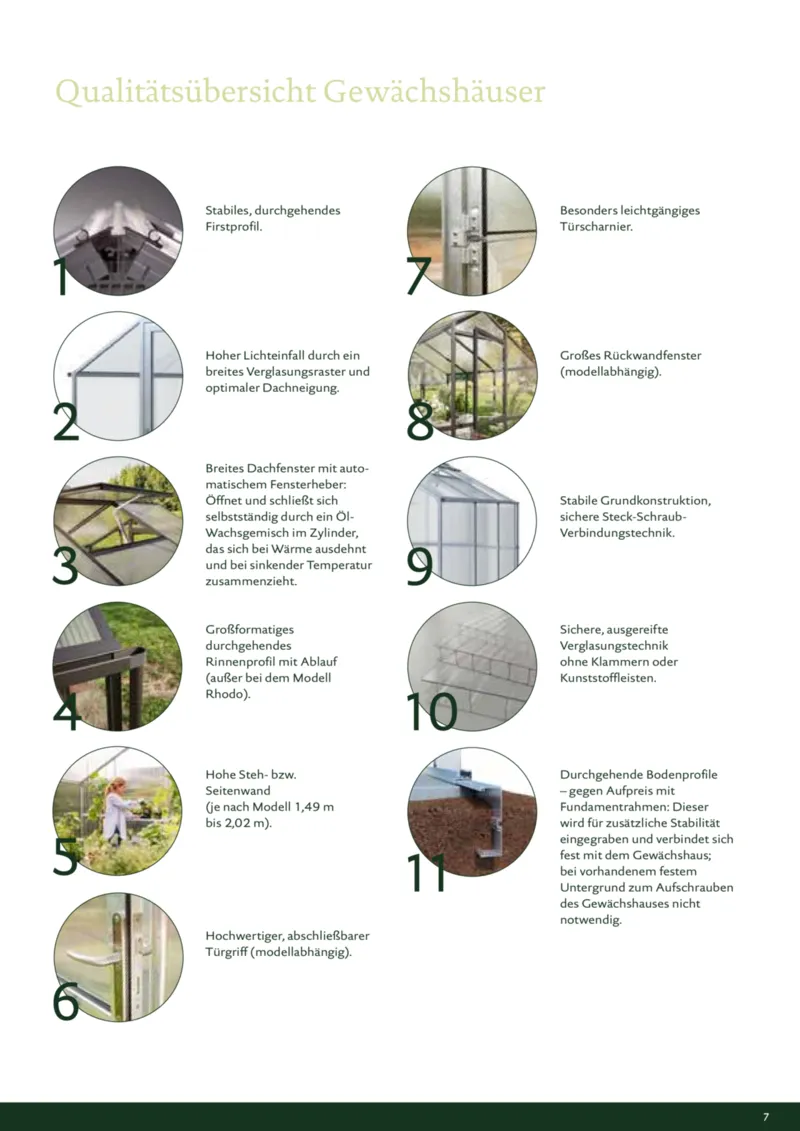 Qualitätsübersicht Gewächshäuser

1
Stabiles, durchgehendes Firstprofil.

2
Hoher Lichteinfall durch ein breites Verglasungsraster und optimaler Dachneigung.

3
Breites Dachfenster mit automatischem Fensterheber: Öffnet und schließt sich selbstständig durch ein Öl-Wachsgemisch im Zylinder, das sich bei Wärme ausdehnt und bei sinkender Temperatur zusammenzieht.

4
Großformatiges durchgehendes Rinnenprofil mit Ablauf (außer bei dem Modell Rhodo).

5
Hohe Steh- bzw. Seitenwand (je nach Modell 1,49 m bis 2,02 m).

6
Hochwertiger, abschließbarer Türgriff (modellabhängig).

7
Besonders leichtgängiges Türscharnier.

8
Großes Rückwandfenster (modellabhängig).

9
Stabile Grundkonstruktion, sichere Steck-Schraub-Verbindungstechnik.

10
Sichere, ausgereifte Verglasungstechnik ohne Klammern oder Kunststoffleisten.

11
Durchgehende Bodenprofile – gegen Aufpreis mit Fundamentrahmen: Dieser wird für zusätzliche Stabilität eingegraben und verbindet sich fest mit dem Gewächshaus; bei vorhandenem festem Untergrund zum Aufschrauben des Gewächshauses nicht notwendig.

7