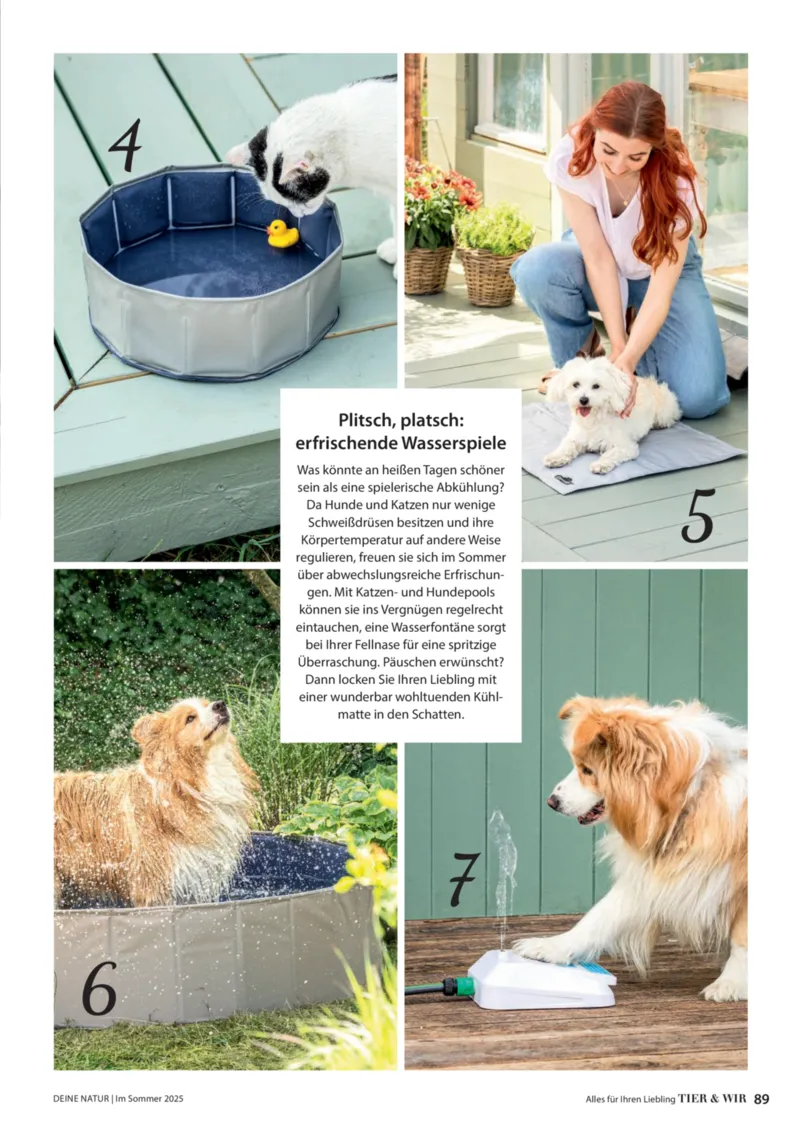 4

Plitsch, platsch: erfrischende Wasserspiele

Was könnte an heißen Tagen schöner sein als eine spielerische Abkühlung? Da Hunde und Katzen nur wenige Schweißdrüsen besitzen und ihre Körpertemperatur auf andere Weise regulieren, freuen sie sich im Sommer über abwechslungsreiche Erfrischungen. Mit Katzen- und Hundepools können sie ins Vergnügen regelrecht eintauchen, eine Wasserfontäne sorgt bei Ihrer Fellnase für eine spritzige Überraschung. Päuschen erwünscht? Dann locken Sie Ihren Liebling mit einer wunderbar wohltuenden Kühlmatte in den Schatten.

5

6

7

DEINE NATUR | Im Sommer 2025

Alles für Ihren Liebling TIER & WIR 89