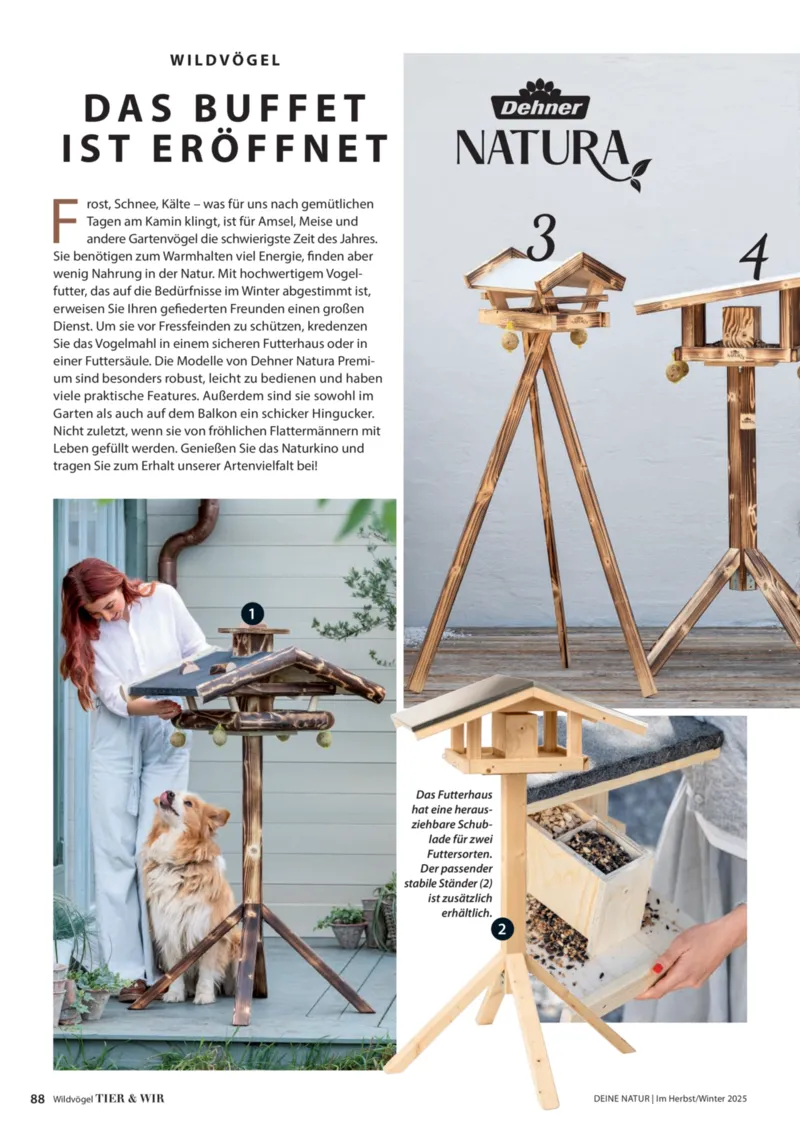 WILDVÖGEL

DAS BUFFET IST ERÖFFNET

Frost, Schnee, Kälte – was für uns nach gemütlichen Tagen am Kamin klingt, ist für Amsel, Meise und andere Gartenvögel die schwierigste Zeit des Jahres. Sie benötigen zum Warmhalten viel Energie, finden aber wenig Nahrung in der Natur. Mit hochwertigem Vogelfutter, das auf die Bedürfnisse im Winter abgestimmt ist, erweisen Sie Ihren gefiederten Freunden einen großen Dienst. Um sie vor Fressfeinden zu schützen, kredenzen Sie das Vogelmahl in einem sicheren Futterhaus oder in einer Futtersäule. Die Modelle von Dehner Natura Premium sind besonders robust, leicht zu bedienen und haben viele praktische Features. Außerdem sind sie sowohl im Garten als auch auf dem Balkon ein schicker Hingucker. Nicht zuletzt, wenn sie von fröhlichen Flattermännern mit Leben gefüllt werden. Genießen Sie das Naturkino und tragen Sie zum Erhalt unserer Artenvielfalt bei!

Dehner
NATURA

3

4

1

Das Futterhaus hat eine herausziehbare Schublade für zwei Futtersorten. Der passender stabile Ständer (2) ist zusätzlich erhältlich.

2

88 Wildvögel TIER & WIR

DEINE NATUR | Im Herbst/Winter 2025