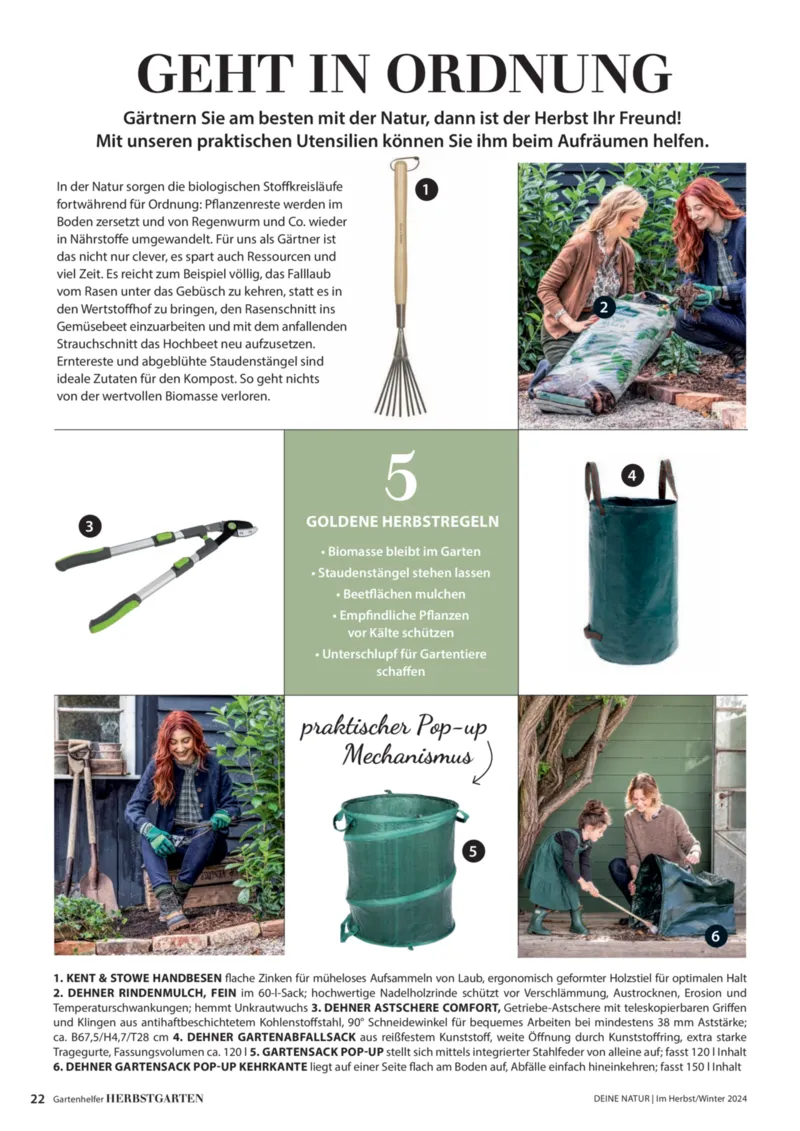 GEHT IN ORDNUNG

Gärtnern Sie am besten mit der Natur, dann ist der Herbst Ihr Freund! Mit unseren praktischen Utensilien können Sie ihm beim Aufräumen helfen.

In der Natur sorgen die biologischen Stoffkreisläufe fortwährend für Ordnung: Pflanzenreste werden im Boden zersetzt und von Regenwurm und Co. wieder in Nährstoffe umgewandelt. Für uns als Gärtner ist das nicht nur clever, es spart auch Ressourcen und viel Zeit. Es reicht zum Beispiel völlig, das Falllaub vom Rasen unter das Gebüsch zu kehren, statt es in den Wertstoffhof zu bringen, den Rasenschnitt ins Gemüsebeet einzuarbeiten und mit dem anfallenden Strauchschnitt das Hochbeet neu aufzusetzen. Erntereste und abgeblühte Staudenstängel sind ideale Zutaten für den Kompost. So geht nichts von der wertvollen Biomasse verloren.

1

2

3

5

GOLDENE HERBSTREGELN

• Biomasse bleibt im Garten
• Staudenstängel stehen lassen
• Beetflächen mulchen
• Empfindliche Pflanzen vor Kälte schützen
• Unterschlupf für Gartentiere schaffen

4

praktischer Pop-up Mechanismus

5

6

1. KENT & STOWE HANDBESEN flache Zinken für müheloses Aufsammeln von Laub, ergonomisch geformter Holzstiel für optimalen Halt 2. DEHNER RINDENMULCH, FEIN im 60-l-Sack; hochwertige Nadelholzrinde schützt vor Verschlämmung, Austrocknen, Erosion und Temperaturschwankungen; hemmt Unkrautwuchs 3. DEHNER ASTSCHERE COMFORT, Getriebe-Astschere mit teleskopierbaren Griffen und Klingen aus antihaftbeschichtetem Kohlenstoffstahl, 90° Schneidewinkel für bequemes Arbeiten bei mindestens 38 mm Aststärke; ca. B67,5/H4,7/T28 cm 4. DEHNER GARTENABFALLSACK aus reißfestem Kunststoff, weite Öffnung durch Kunststoffring, extra starke Tragegurte, Fassungsvolumen ca. 120 l 5. GARTENSACK POP-UP stellt sich mittels integrierter Stahlfeder von alleine auf; fasst 120 l Inhalt 6. DEHNER GARTENSACK POP-UP KEHRKANTE liegt auf einer Seite flach am Boden auf, Abfälle einfach hineinkehren; fasst 150 l Inhalt

22 Gartenhelfer HERBSTGARTEN

DEINE NATUR | Im Herbst/Winter 2024