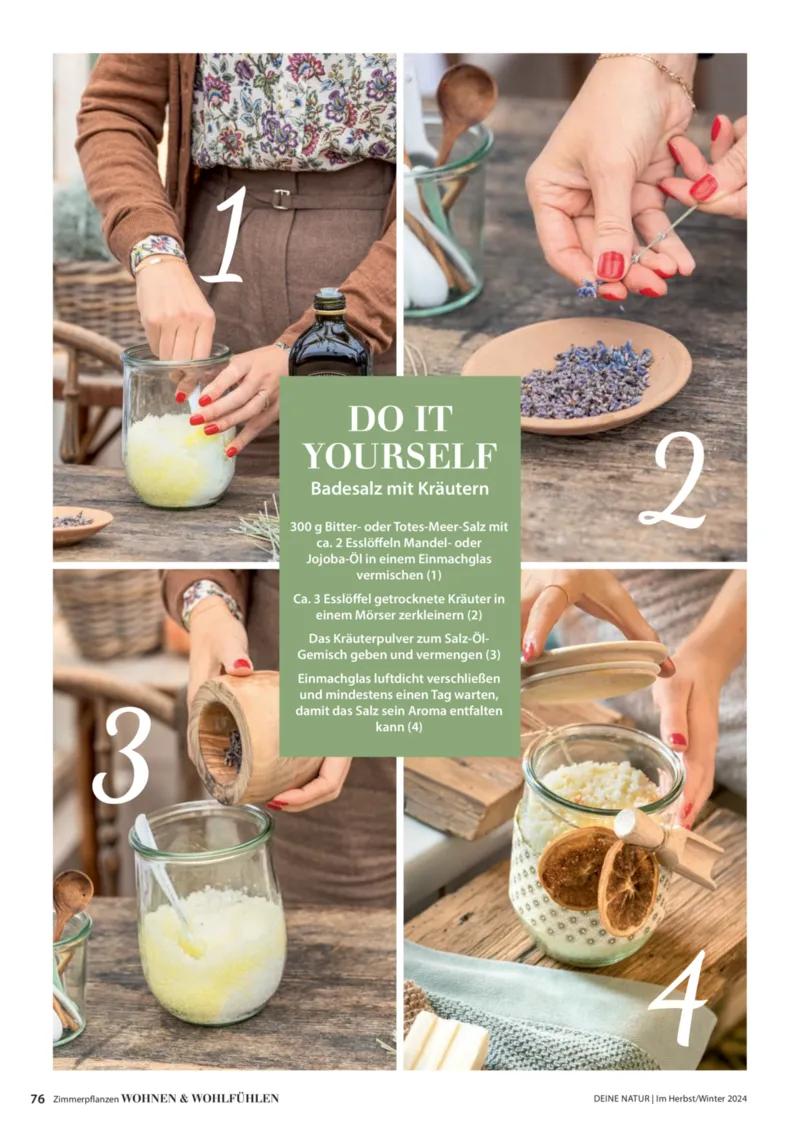 1

2

DO IT YOURSELF

Badesalz mit Kräutern

300 g Bitter- oder Totes-Meer-Salz mit ca. 2 Esslöffeln Mandel- oder Jojoba-Öl in einem Einmachglas vermischen (1)

Ca. 3 Esslöffel getrocknete Kräuter in einem Mörser zerkleinern (2)

Das Kräuterpulver zum Salz-Öl-Gemisch geben und vermengen (3)

Einmachglas luftdicht verschließen und mindestens einen Tag warten, damit das Salz sein Aroma entfalten kann (4)

3

4

76 Zimmerpflanzen WOHNEN & WOHLFÜHLEN

DEINE NATUR | Im Herbst/Winter 2024