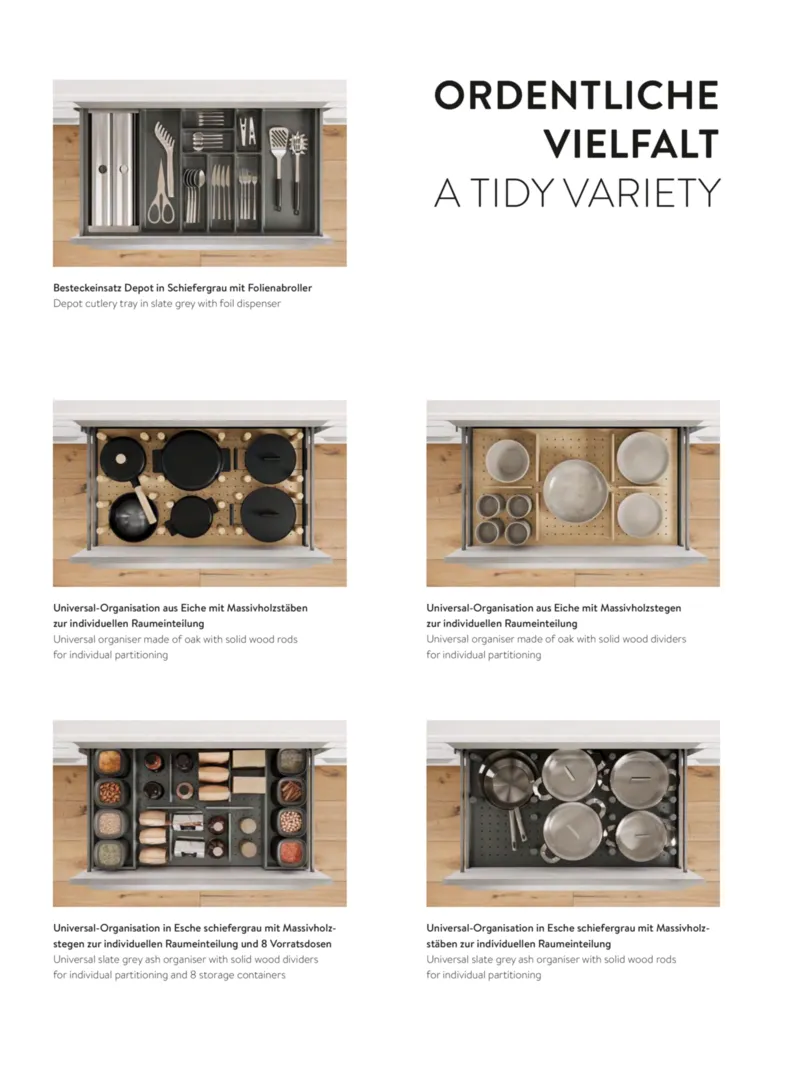 ORDENTLICHE VIELFALT
A TIDY VARIETY

Besteckeinsatz Depot in Schiefergrau mit Folienabroller
Depot cutlery tray in slate grey with foil dispenser

Universal-Organisation aus Eiche mit Massivholzstäben zur individuellen Raumeinteilung
Universal organiser made of oak with solid wood rods for individual partitioning

Universal-Organisation aus Eiche mit Massivholzstegen zur individuellen Raumeinteilung
Universal organiser made of oak with solid wood dividers for individual partitioning

Universal-Organisation in Esche schiefergrau mit Massivholzstegen zur individuellen Raumeinteilung und 8 Vorratsdosen
Universal slate grey ash organiser with solid wood dividers for individual partitioning and 8 storage containers

Universal-Organisation in Esche schiefergrau mit Massivholzstäben zur individuellen Raumeinteilung
Universal slate grey ash organiser with solid wood rods for individual partitioning