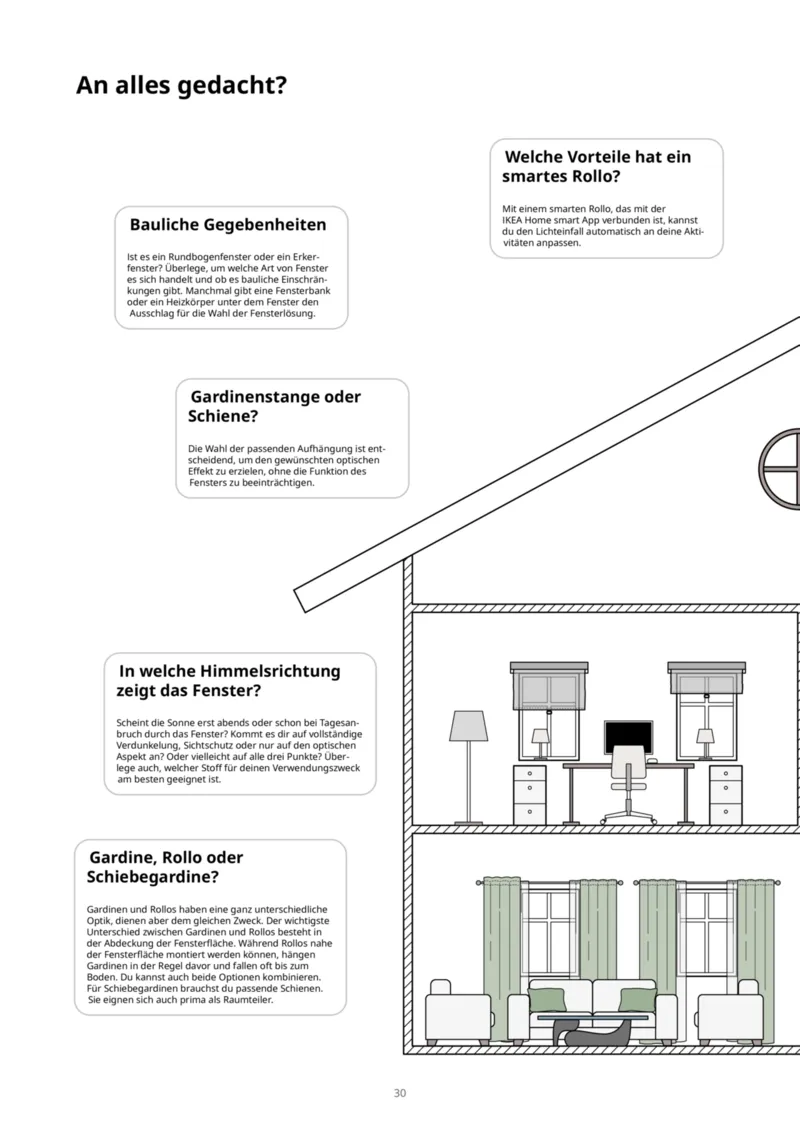 An alles gedacht?

Welche Vorteile hat ein smartes Rollo?

Mit einem smarten Rollo, das mit der IKEA Home smart App verbunden ist, kannst du den Lichteinfall automatisch an deine Aktivitäten anpassen.

Bauliche Gegebenheiten

Ist es ein Rundbogenfenster oder ein Erkerfenster? Überlege, um welche Art von Fenster es sich handelt und ob es bauliche Einschränkungen gibt. Manchmal gibt eine Fensterbank oder ein Heizkörper unter dem Fenster den Ausschlag für die Wahl der Fensterlösung.

Gardinenstange oder Schiene?

Die Wahl der passenden Aufhängung ist entscheidend, um den gewünschten optischen Effekt zu erzielen, ohne die Funktion des Fensters zu beeinträchtigen.

In welche Himmelsrichtung zeigt das Fenster?

Scheint die Sonne erst abends oder schon bei Tagesanbruch durch das Fenster? Kommt es dir auf vollständige Verdunkelung, Sichtschutz oder nur auf den optischen Aspekt an? Oder vielleicht auf alle drei Punkte? Überlege auch, welcher Stoff für deinen Verwendungszweck am besten geeignet ist.

Gardine, Rollo oder Schiebegardine?

Gardinen und Rollos haben eine ganz unterschiedliche Optik, dienen aber dem gleichen Zweck. Der wichtigste Unterschied zwischen Gardinen und Rollos besteht in der Abdeckung der Fensterfläche. Während Rollos nahe der Fensterfläche montiert werden können, hängen Gardinen in der Regel davor und fallen oft bis zum Boden. Du kannst auch beide Optionen kombinieren. Für Schiebegardinen brauchst du passende Schienen. Sie eignen sich auch prima als Raumteiler.

30