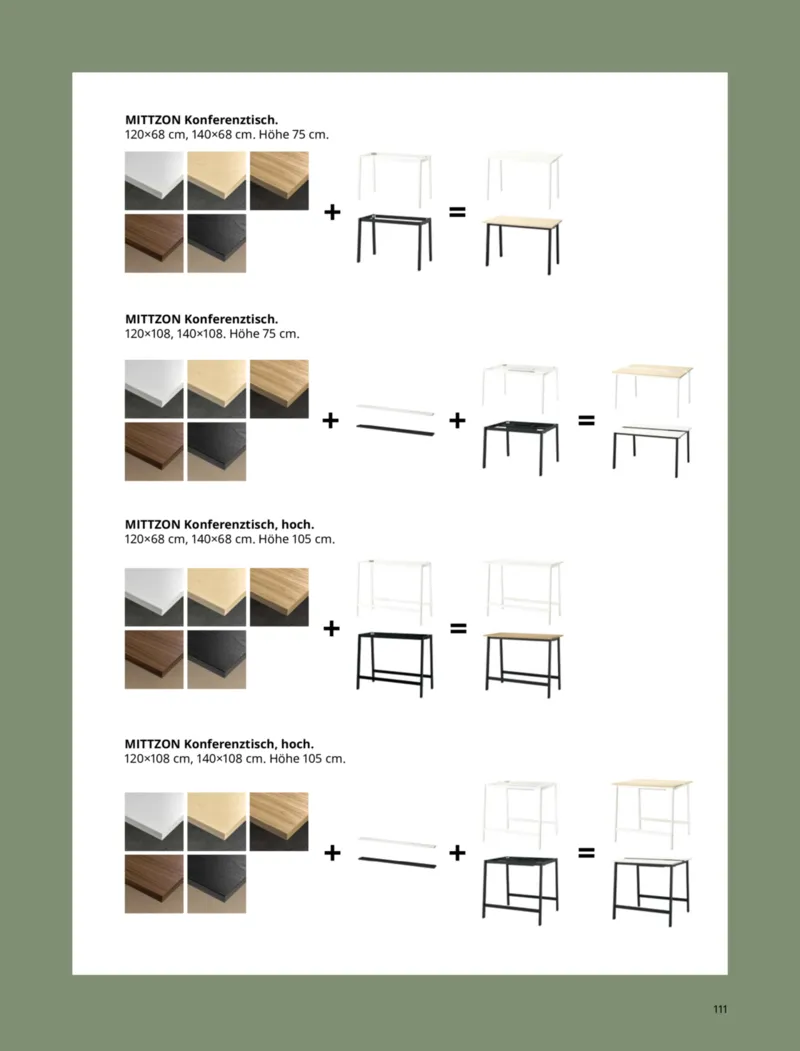 MITTZON Konferenztisch.
120×68 cm, 140×68 cm. Höhe 75 cm.

+ =

MITTZON Konferenztisch.
120×108, 140×108. Höhe 75 cm.

+ + =

MITTZON Konferenztisch, hoch.
120×68 cm, 140×68 cm. Höhe 105 cm.

+ =

MITTZON Konferenztisch, hoch.
120×108 cm, 140×108 cm. Höhe 105 cm.

+ + =

111