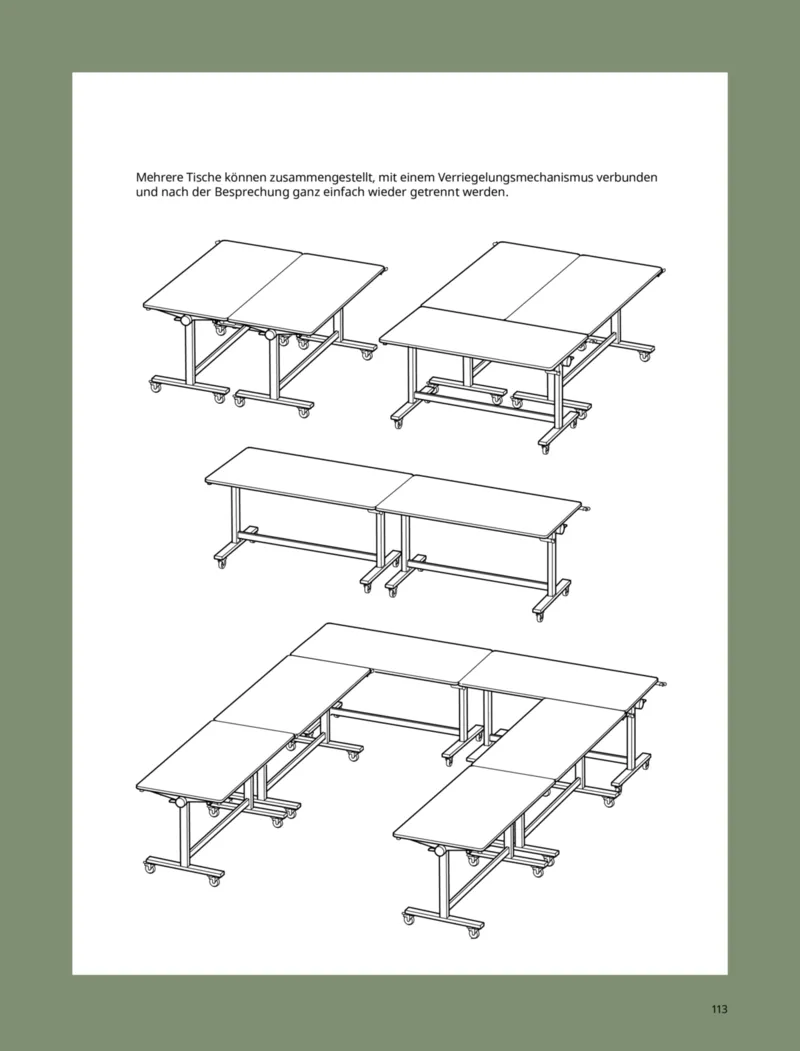 Mehrere Tische können zusammengestellt, mit einem Verriegelungsmechanismus verbunden und nach der Besprechung ganz einfach wieder getrennt werden.

113