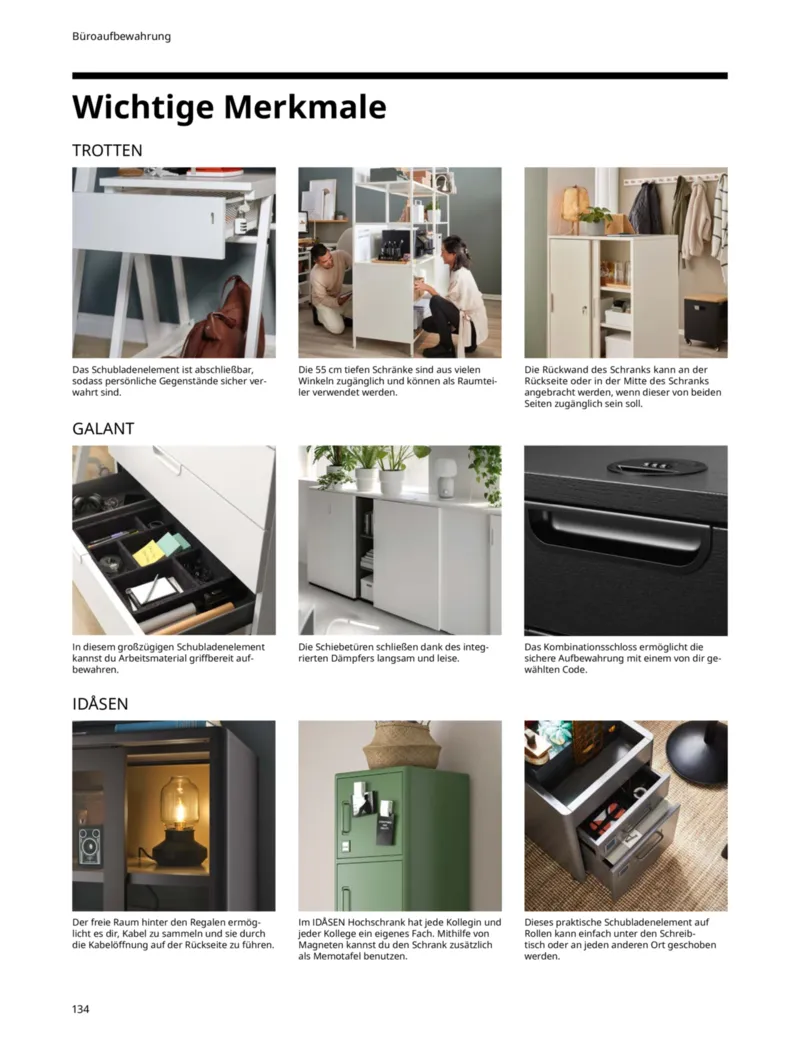 Büroaufbewahrung

Wichtige Merkmale

TROTTEN

Das Schubladenelement ist abschließbar, sodass persönliche Gegenstände sicher verwahrt sind.

Die 55 cm tiefen Schränke sind aus vielen Winkeln zugänglich und können als Raumteiler verwendet werden.

Die Rückwand des Schranks kann an der Rückseite oder in der Mitte des Schranks angebracht werden, wenn dieser von beiden Seiten zugänglich sein soll.

GALANT

In diesem großzügigen Schubladenelement kannst du Arbeitsmaterial griffbereit aufbewahren.

Die Schiebetüren schließen dank des integrierten Dämpfers langsam und leise.

Das Kombinationsschloss ermöglicht die sichere Aufbewahrung mit einem von dir gewählten Code.

IDÅSEN

Der freie Raum hinter den Regalen ermöglicht es dir, Kabel zu sammeln und sie durch die Kabelöffnung auf der Rückseite zu führen.

Im IDÅSEN Hochschrank hat jede Kollegin und jeder Kollege ein eigenes Fach. Mithilfe von Magneten kannst du den Schrank zusätzlich als Memotafel benutzen.

Dieses praktische Schubladenelement auf Rollen kann einfach unter den Schreibtisch oder an jeden anderen Ort geschoben werden.

134