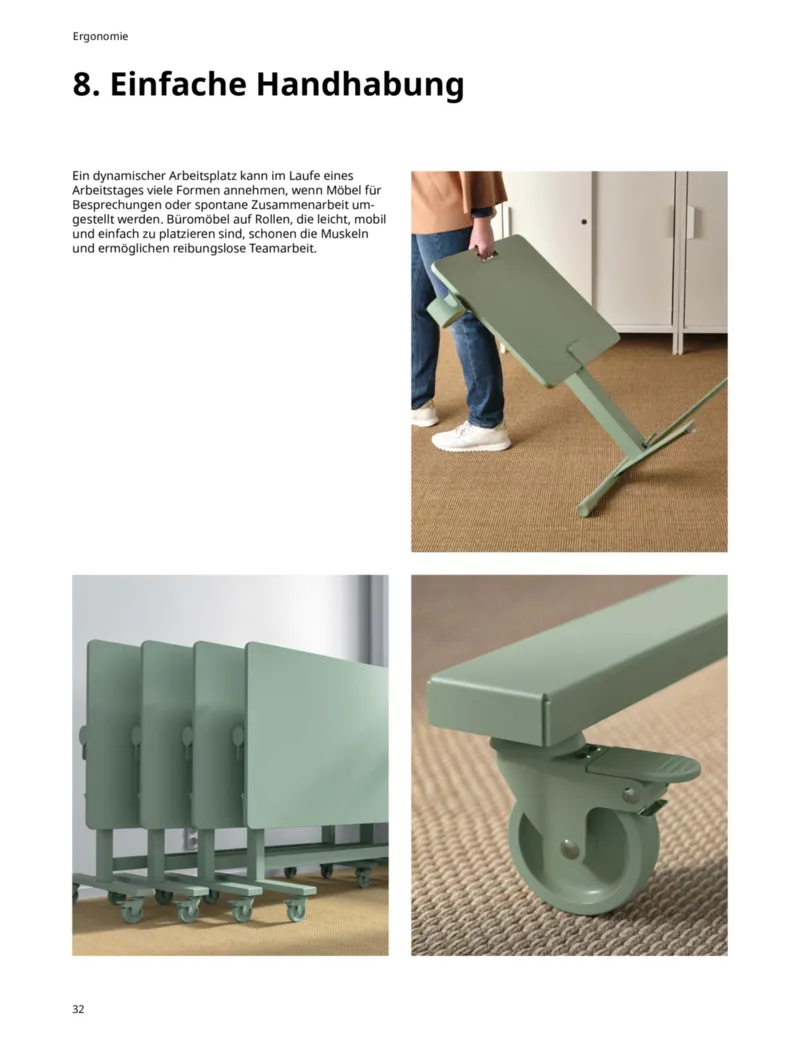 Ergonomie

8. Einfache Handhabung

Ein dynamischer Arbeitsplatz kann im Laufe eines Arbeitstages viele Formen annehmen, wenn Möbel für Besprechungen oder spontane Zusammenarbeit umgestellt werden. Büromöbel auf Rollen, die leicht, mobil und einfach zu platzieren sind, schonen die Muskeln und ermöglichen reibungslose Teamarbeit.

32