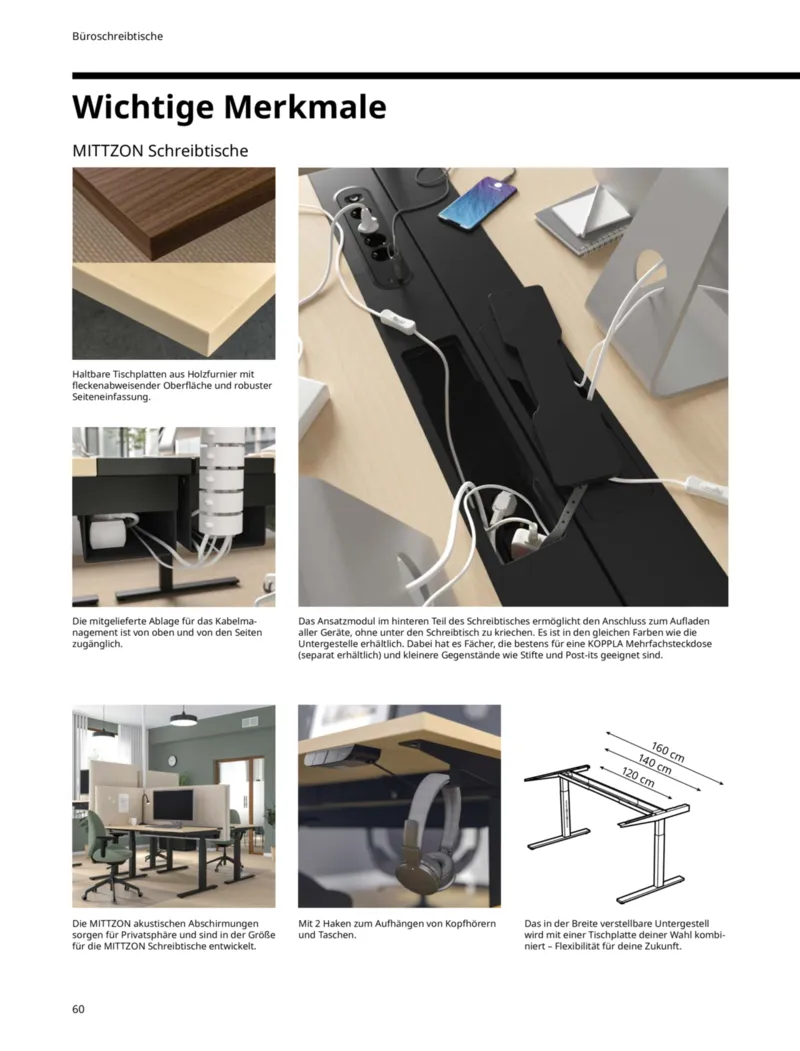 Büroschreibtische

Wichtige Merkmale

MITTZON Schreibtische

Haltbare Tischplatten aus Holzfurnier mit fleckenabweisender Oberfläche und robuster Seiteneinfassung.

Die mitgelieferte Ablage für das Kabelmanagement ist von oben und von den Seiten zugänglich.

Das Ansatzmodul im hinteren Teil des Schreibtisches ermöglicht den Anschluss zum Aufladen aller Geräte, ohne unter den Schreibtisch zu kriechen. Es ist in den gleichen Farben wie die Untergestelle erhältlich. Dabei hat es Fächer, die bestens für eine KOPPLA Mehrfachsteckdose (separat erhältlich) und kleinere Gegenstände wie Stifte und Post-its geeignet sind.

160 cm
140 cm
120 cm

Die MITTZON akustischen Abschirmungen sorgen für Privatsphäre und sind in der Größe für die MITTZON Schreibtische entwickelt.

Mit 2 Haken zum Aufhängen von Kopfhörern und Taschen.

Das in der Breite verstellbare Untergestell wird mit einer Tischplatte deiner Wahl kombiniert – Flexibilität für deine Zukunft.

60