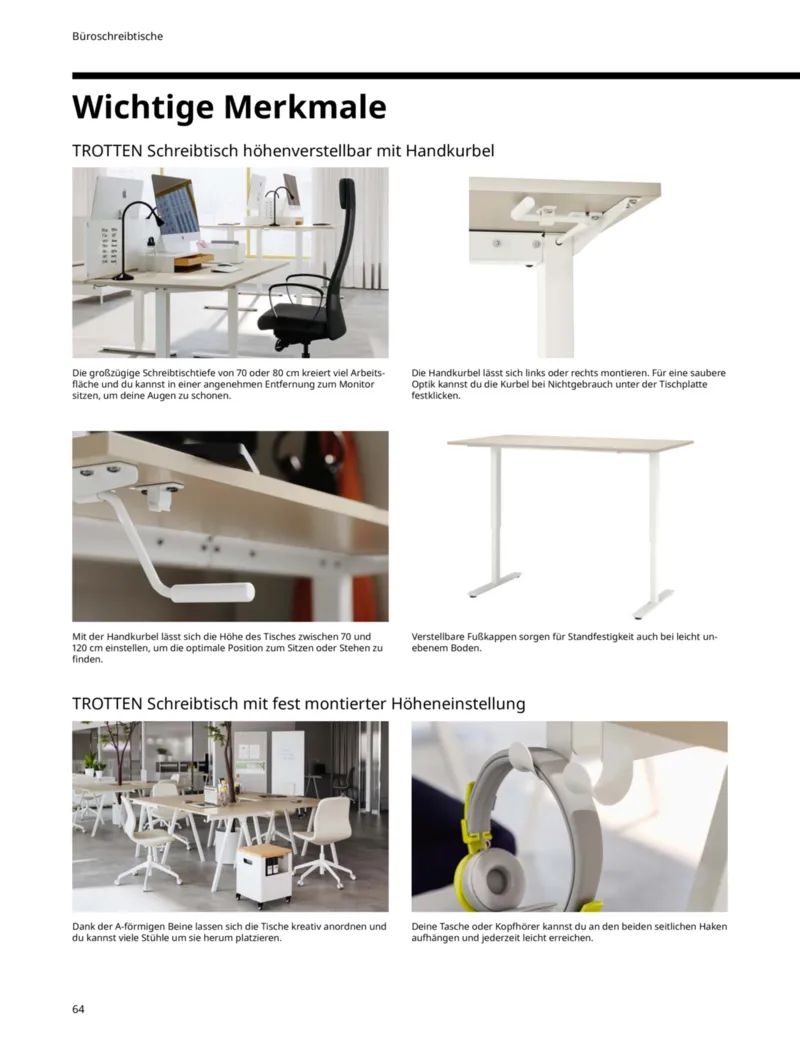 Büroschreibtische

Wichtige Merkmale

TROTTEN Schreibtisch höhenverstellbar mit Handkurbel

Die großzügige Schreibtischtiefe von 70 oder 80 cm kreiert viel Arbeitsfläche und du kannst in einer angenehmen Entfernung zum Monitor sitzen, um deine Augen zu schonen.

Die Handkurbel lässt sich links oder rechts montieren. Für eine saubere Optik kannst du die Kurbel bei Nichtgebrauch unter der Tischplatte festklicken.

Mit der Handkurbel lässt sich die Höhe des Tisches zwischen 70 und 120 cm einstellen, um die optimale Position zum Sitzen oder Stehen zu finden.

Verstellbare Fußkappen sorgen für Standfestigkeit auch bei leicht unebenem Boden.

TROTTEN Schreibtisch mit fest montierter Höheneinstellung

Dank der A-förmigen Beine lassen sich die Tische kreativ anordnen und du kannst viele Stühle um sie herum platzieren.

Deine Tasche oder Kopfhörer kannst du an den beiden seitlichen Haken aufhängen und jederzeit leicht erreichen.

64