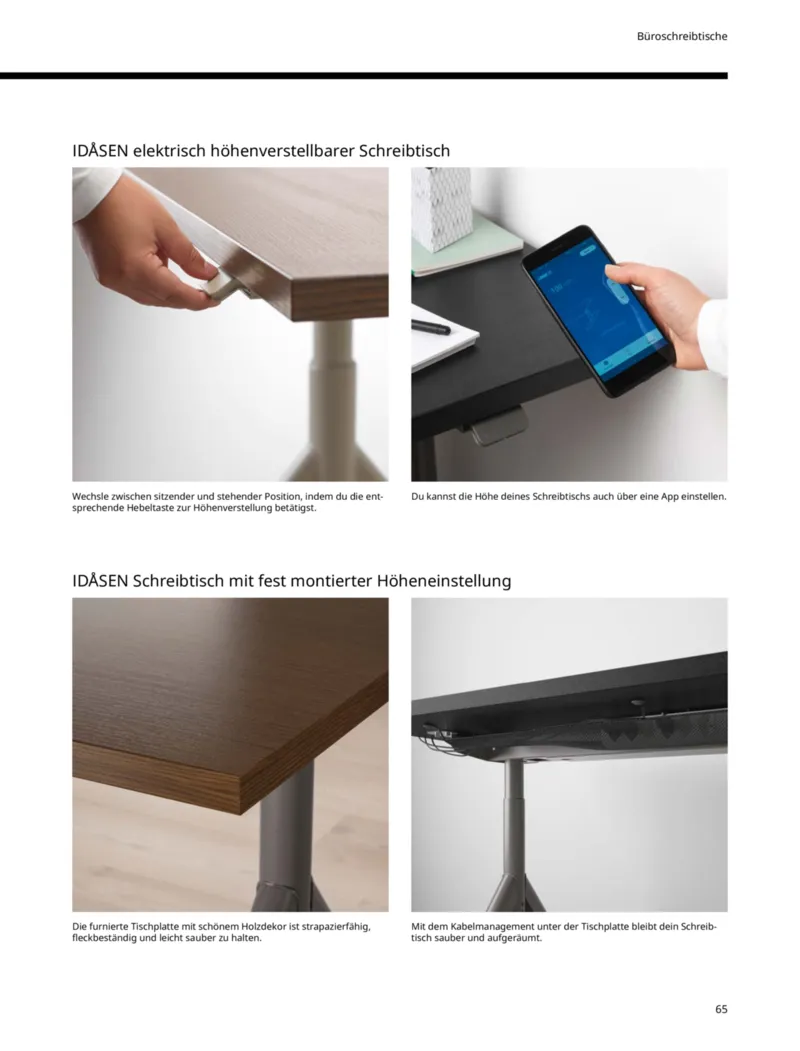 Büroschreibtische

IDÅSEN elektrisch höhenverstellbarer Schreibtisch

Wechsle zwischen sitzender und stehender Position, indem du die entsprechende Hebeltaste zur Höhenverstellung betätigst.

Du kannst die Höhe deines Schreibtischs auch über eine App einstellen.

IDÅSEN Schreibtisch mit fest montierter Höheneinstellung

Die furnierte Tischplatte mit schönem Holzdekor ist strapazierfähig, fleckbeständig und leicht sauber zu halten.

Mit dem Kabelmanagement unter der Tischplatte bleibt dein Schreibtisch sauber und aufgeräumt.

65