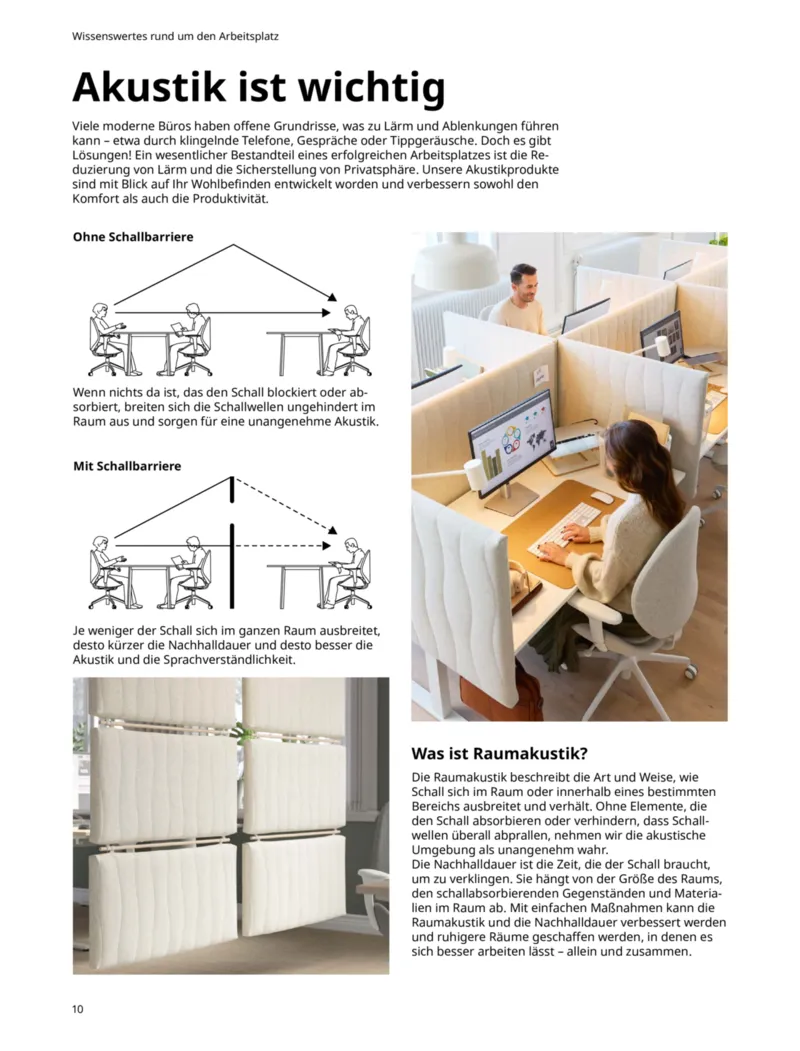 Wissenswertes rund um den Arbeitsplatz

Akustik ist wichtig

Viele moderne Büros haben offene Grundrisse, was zu Lärm und Ablenkungen führen kann – etwa durch klingelnde Telefone, Gespräche oder Tippgeräusche. Doch es gibt Lösungen! Ein wesentlicher Bestandteil eines erfolgreichen Arbeitsplatzes ist die Reduzierung von Lärm und die Sicherstellung von Privatsphäre. Unsere Akustikprodukte sind mit Blick auf Ihr Wohlbefinden entwickelt worden und verbessern sowohl den Komfort als auch die Produktivität.

Ohne Schallbarriere

Wenn nichts da ist, das den Schall blockiert oder absorbiert, breiten sich die Schallwellen ungehindert im Raum aus und sorgen für eine unangenehme Akustik.

Mit Schallbarriere

Je weniger der Schall sich im ganzen Raum ausbreitet, desto kürzer die Nachhalldauer und desto besser die Akustik und die Sprachverständlichkeit.

Was ist Raumakustik?

Die Raumakustik beschreibt die Art und Weise, wie Schall sich im Raum oder innerhalb eines bestimmten Bereichs ausbreitet und verhält. Ohne Elemente, die den Schall absorbieren oder verhindern, dass Schallwellen überall abprallen, nehmen wir die akustische Umgebung als unangenehm wahr.
Die Nachhalldauer ist die Zeit, die der Schall braucht, um zu verklingen. Sie hängt von der Größe des Raums, den schallabsorbierenden Gegenständen und Materialien im Raum ab. Mit einfachen Maßnahmen kann die Raumakustik und die Nachhalldauer verbessert werden und ruhigere Räume geschaffen werden, in denen es sich besser arbeiten lässt – allein und zusammen.

10