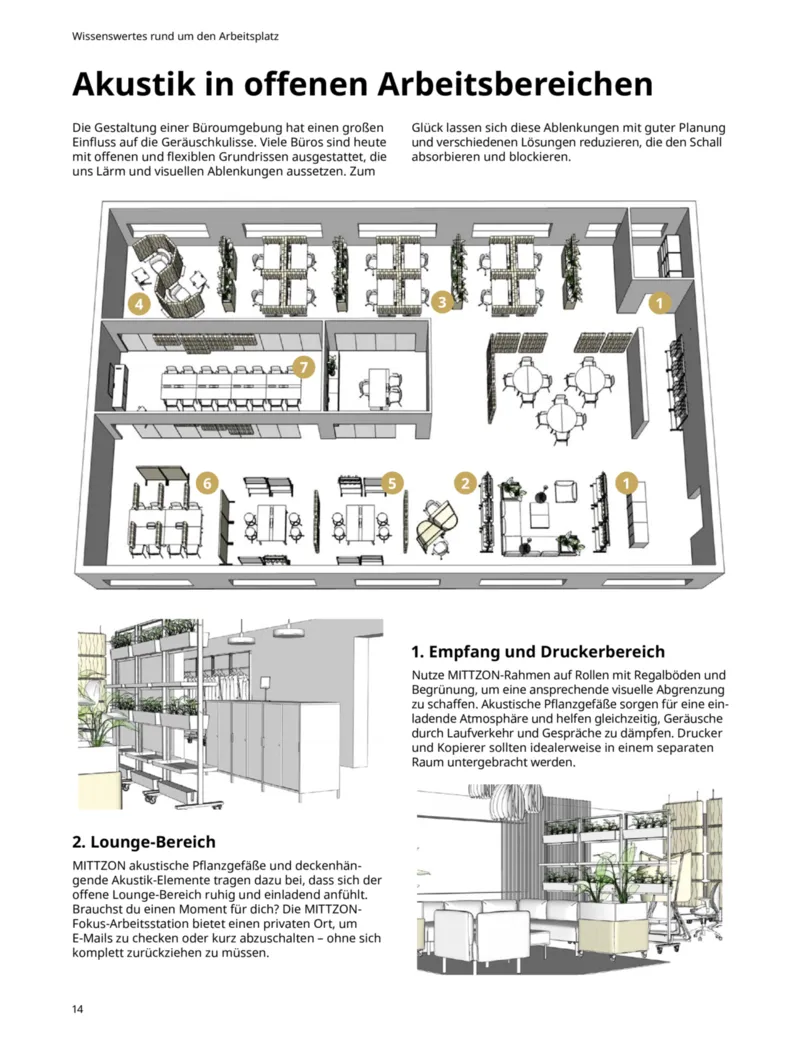 Wissenswertes rund um den Arbeitsplatz

Akustik in offenen Arbeitsbereichen

Die Gestaltung einer Büroumgebung hat einen großen Einfluss auf die Geräuschkulisse. Viele Büros sind heute mit offenen und flexiblen Grundrissen ausgestattet, die uns Lärm und visuellen Ablenkungen aussetzen. Zum Glück lassen sich diese Ablenkungen mit guter Planung und verschiedenen Lösungen reduzieren, die den Schall absorbieren und blockieren.

4
3
1
7
6
5
2
1

1. Empfang und Druckerbereich

Nutze MITTZON-Rahmen auf Rollen mit Regalböden und Begrünung, um eine ansprechende visuelle Abgrenzung zu schaffen. Akustische Pflanzgefäße sorgen für eine einladende Atmosphäre und helfen gleichzeitig, Geräusche durch Laufverkehr und Gespräche zu dämpfen. Drucker und Kopierer sollten idealerweise in einem separaten Raum untergebracht werden.

2. Lounge-Bereich

MITTZON akustische Pflanzgefäße und deckenhängende Akustik-Elemente tragen dazu bei, dass sich der offene Lounge-Bereich ruhig und einladend anfühlt. Brauchst du einen Moment für dich? Die MITTZON-Fokus-Arbeitsstation bietet einen privaten Ort, um E-Mails zu checken oder kurz abzuschalten – ohne sich komplett zurückziehen zu müssen.

14