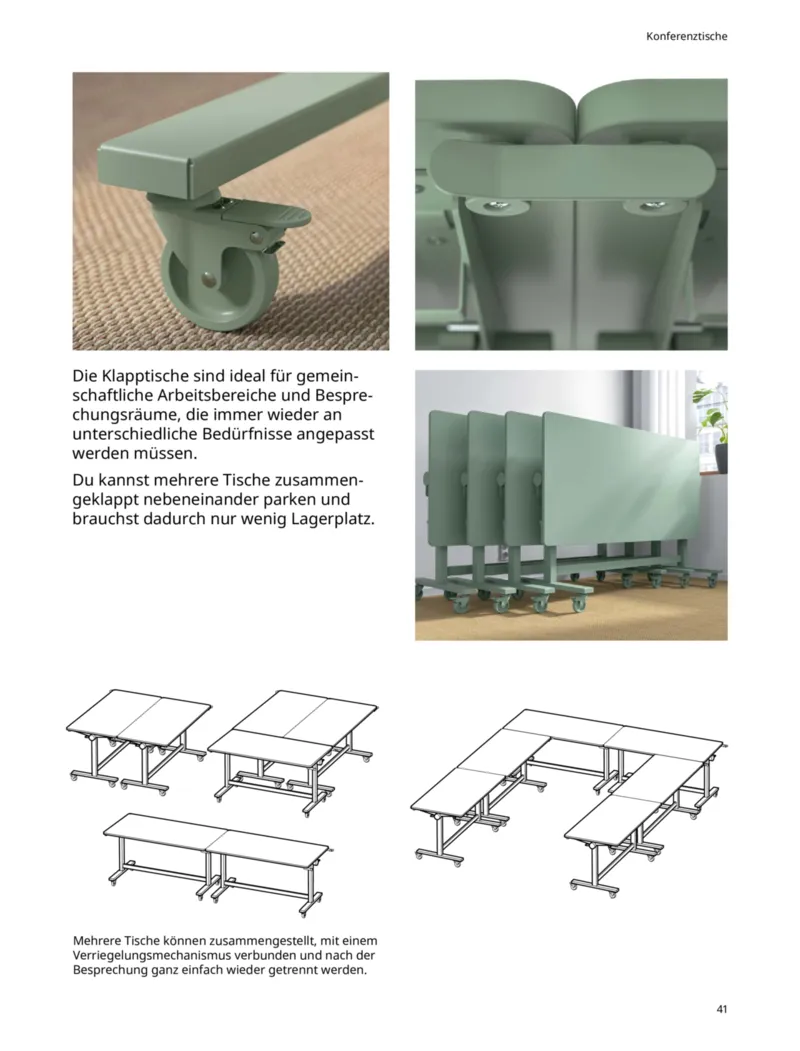 Konferenztische

Die Klapptische sind ideal für gemeinschaftliche Arbeitsbereiche und Besprechungsräume, die immer wieder an unterschiedliche Bedürfnisse angepasst werden müssen.

Du kannst mehrere Tische zusammengeklappt nebeneinander parken und brauchst dadurch nur wenig Lagerplatz.

Mehrere Tische können zusammengestellt, mit einem Verriegelungsmechanismus verbunden und nach der Besprechung ganz einfach wieder getrennt werden.

41