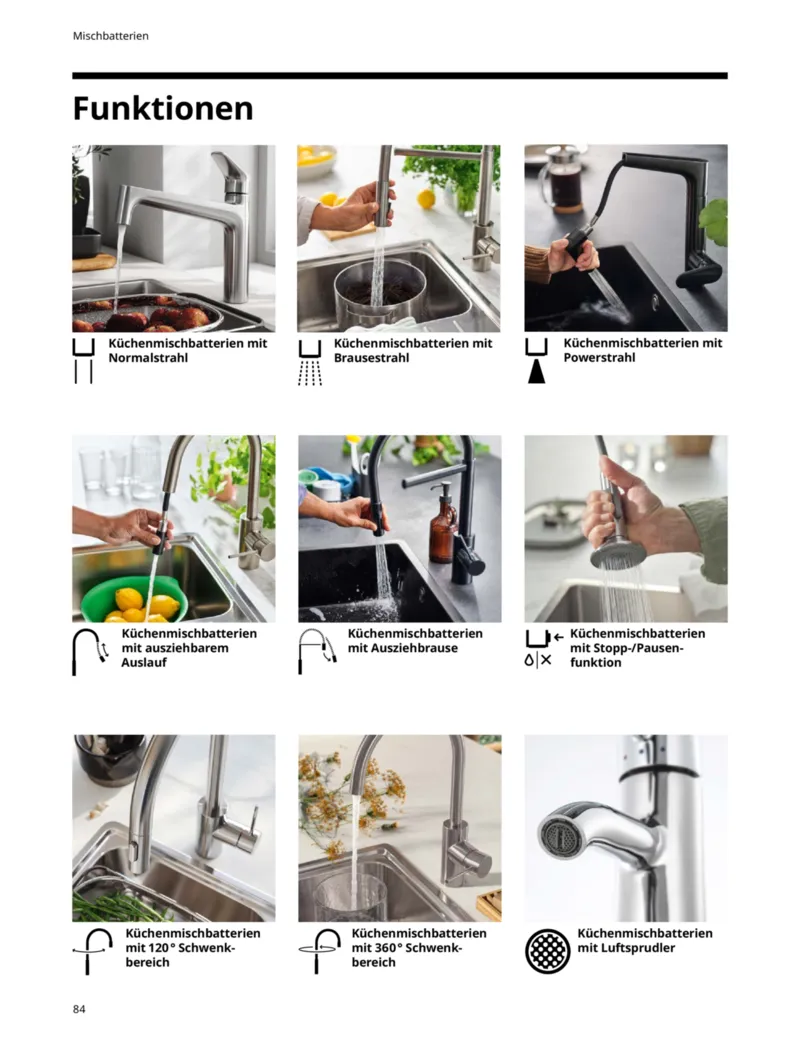 Mischbatterien

Funktionen

Küchenmischbatterien mit Normalstrahl

Küchenmischbatterien mit Brausestrahl

Küchenmischbatterien mit Powerstrahl

Küchenmischbatterien mit ausziehbarem Auslauf

Küchenmischbatterien mit Ausziehbrause

Küchenmischbatterien mit Stopp-/Pausenfunktion

Küchenmischbatterien mit 120° Schwenkbereich

Küchenmischbatterien mit 360° Schwenkbereich

Küchenmischbatterien mit Luftsprudler

84