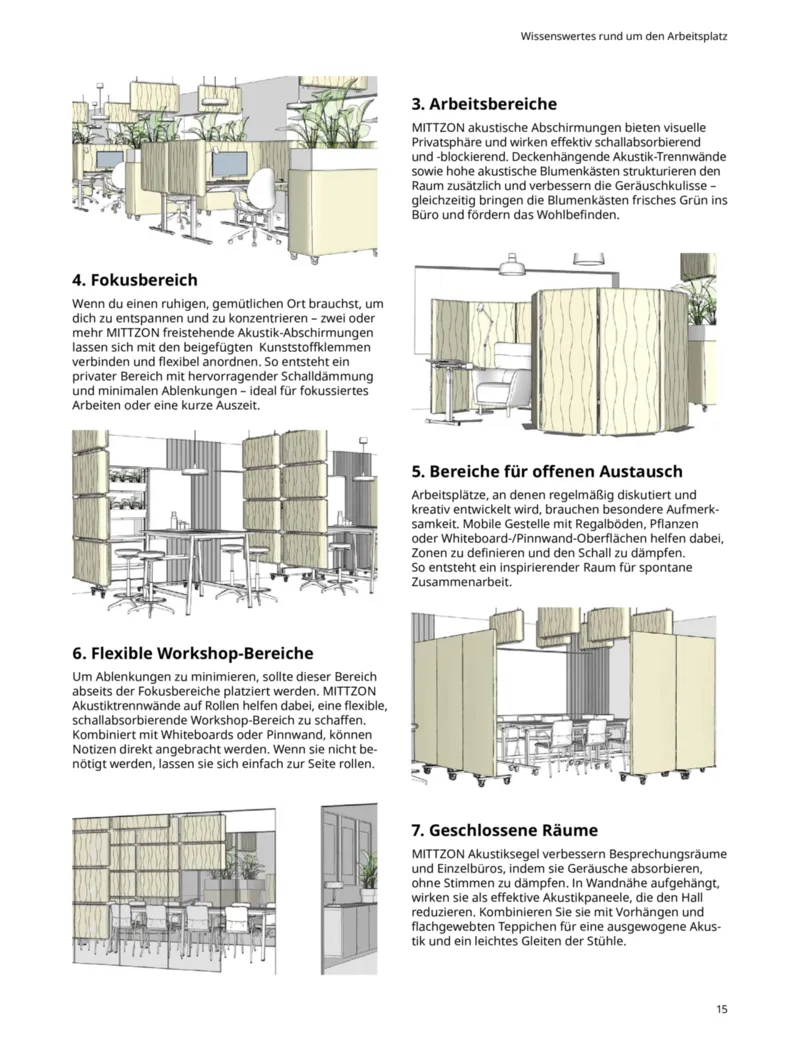 Wissenswertes rund um den Arbeitsplatz

3. Arbeitsbereiche

MITTZON akustische Abschirmungen bieten visuelle Privatsphäre und wirken effektiv schallabsorbierend und -blockierend. Deckenhängende Akustik-Trennwände sowie hohe akustische Blumenkästen strukturieren den Raum zusätzlich und verbessern die Geräuschkulisse – gleichzeitig bringen die Blumenkästen frisches Grün ins Büro und fördern das Wohlbefinden.

4. Fokusbereich

Wenn du einen ruhigen, gemütlichen Ort brauchst, um dich zu entspannen und zu konzentrieren – zwei oder mehr MITTZON freistehende Akustik-Abschirmungen lassen sich mit den beigefügten Kunststoffklemmen verbinden und flexibel anordnen. So entsteht ein privater Bereich mit hervorragender Schalldämmung und minimalen Ablenkungen – ideal für fokussiertes Arbeiten oder eine kurze Auszeit.

5. Bereiche für offenen Austausch

Arbeitsplätze, an denen regelmäßig diskutiert und kreativ entwickelt wird, brauchen besondere Aufmerksamkeit. Mobile Gestelle mit Regalböden, Pflanzen oder Whiteboard-/Pinnwand-Oberflächen helfen dabei, Zonen zu definieren und den Schall zu dämpfen. So entsteht ein inspirierender Raum für spontane Zusammenarbeit.

6. Flexible Workshop-Bereiche

Um Ablenkungen zu minimieren, sollte dieser Bereich abseits der Fokusbereiche platziert werden. MITTZON Akustiktrennwände auf Rollen helfen dabei, eine flexible, schallabsorbierende Workshop-Bereich zu schaffen. Kombiniert mit Whiteboards oder Pinnwand, können Notizen direkt angebracht werden. Wenn sie nicht benötigt werden, lassen sie sich einfach zur Seite rollen.

7. Geschlossene Räume

MITTZON Akustiksegel verbessern Besprechungsräume und Einzelbüros, indem sie Geräusche absorbieren, ohne Stimmen zu dämpfen. In Wandnähe aufgehängt, wirken sie als effektive Akustikpaneele, die den Hall reduzieren. Kombinieren Sie sie mit Vorhängen und flachgewebten Teppichen für eine ausgewogene Akustik und ein leichtes Gleiten der Stühle.

15