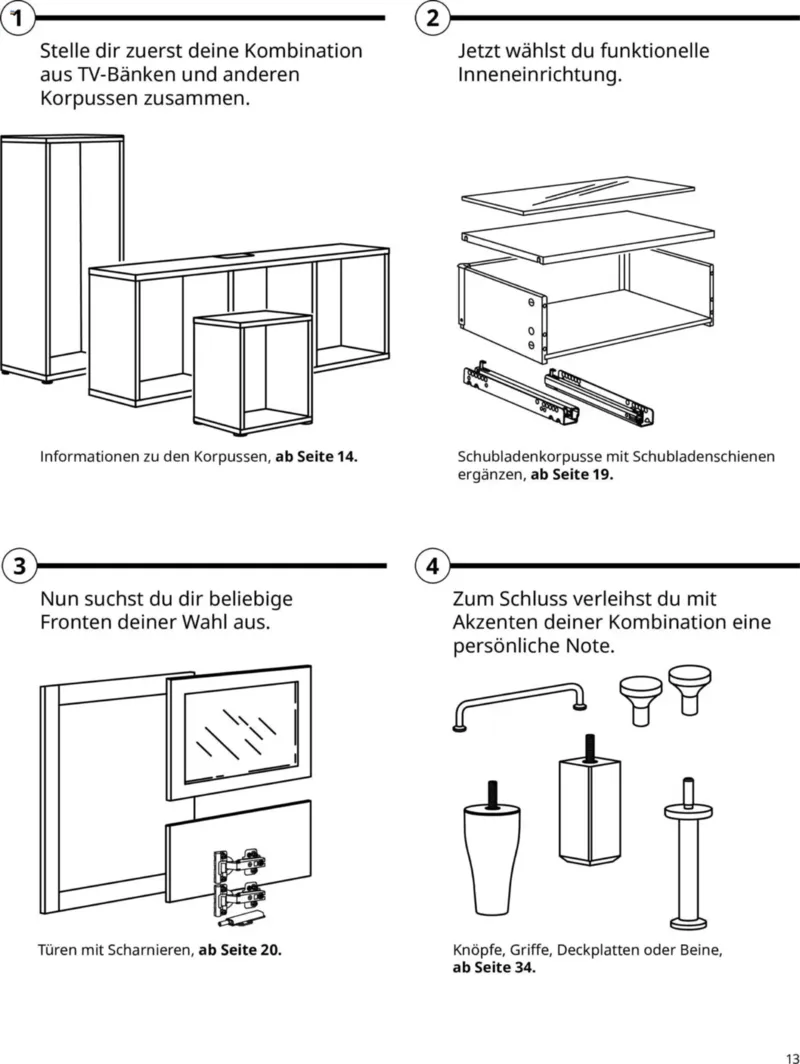 1

Stelle dir zuerst deine Kombination aus TV-Bänken und anderen Korpussen zusammen.

Informationen zu den Korpussen, ab Seite 14.

2

Jetzt wählst du funktionelle Inneneinrichtung.

Schubladenkorpusse mit Schubladenschienen ergänzen, ab Seite 19.

3

Nun suchst du dir beliebige Fronten deiner Wahl aus.

Türen mit Scharnieren, ab Seite 20.

4

Zum Schluss verleihst du mit Akzenten deiner Kombination eine persönliche Note.

Knöpfe, Griffe, Deckplatten oder Beine, ab Seite 34.

13