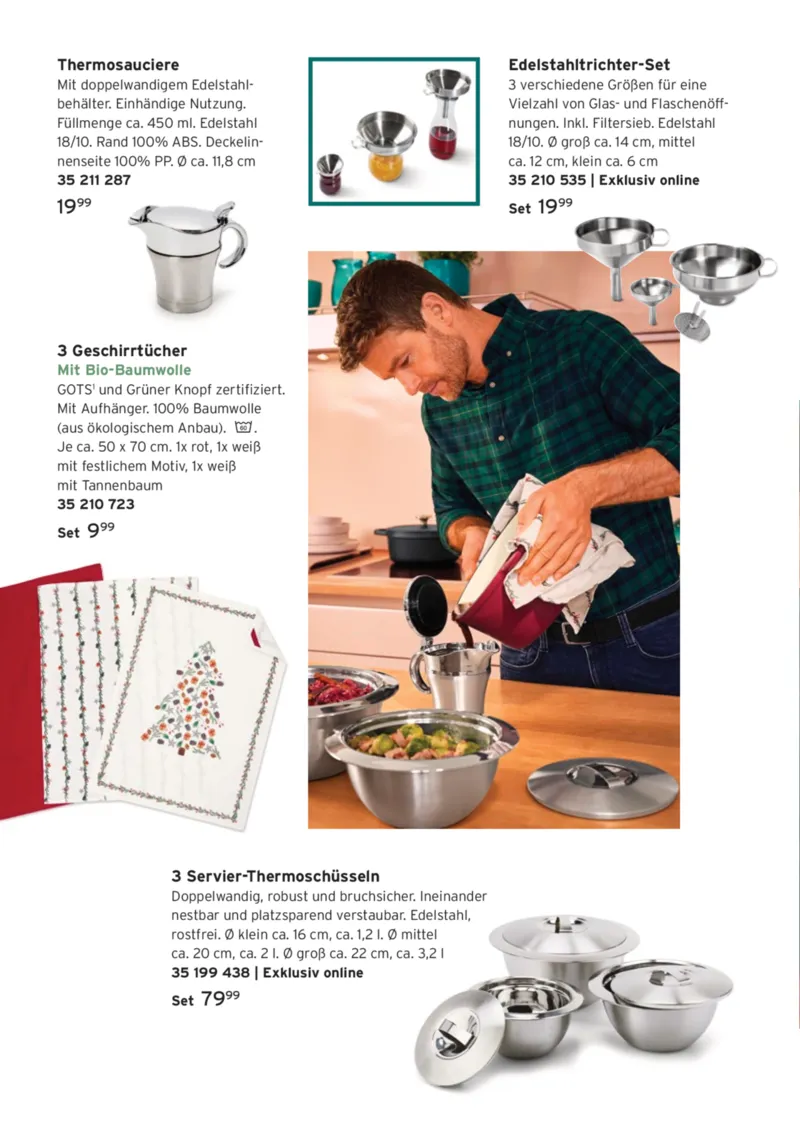 **Thermosauciere**
Mit doppelwandigem Edelstahlbehälter. Einhändige Nutzung. Füllmenge ca. 450 ml. Edelstahl 18/10. Rand 100% ABS. Deckelinnenseite 100% PP. Ø ca. 11,8 cm
**35 211 287**
$19^{99}$

**Edelstahltrichter-Set**
3 verschiedene Größen für eine Vielzahl von Glas- und Flaschenöffnungen. Inkl. Filtersieb. Edelstahl 18/10. Ø groß ca. 14 cm, mittel ca. 12 cm, klein ca. 6 cm
**35 210 535 | Exklusiv online**
Set $19^{99}$

**3 Geschirrtücher**
**Mit Bio-Baumwolle**
GOTS$^1$ und Grüner Knopf zertifiziert. Mit Aufhänger. 100% Baumwolle (aus ökologischem Anbau). 60.
Je ca. 50 x 70 cm. 1x rot, 1x weiß mit festlichem Motiv, 1x weiß mit Tannenbaum
**35 210 723**
Set $9^{99}$

**3 Servier-Thermoschüsseln**
Doppelwandig, robust und bruchsicher. Ineinander nestbar und platzsparend verstaubar. Edelstahl, rostfrei. Ø klein ca. 16 cm, ca. 1,2 l. Ø mittel ca. 20 cm, ca. 2 l. Ø groß ca. 22 cm, ca. 3,2 l
**35 199 438 | Exklusiv online**
Set $79^{99}$