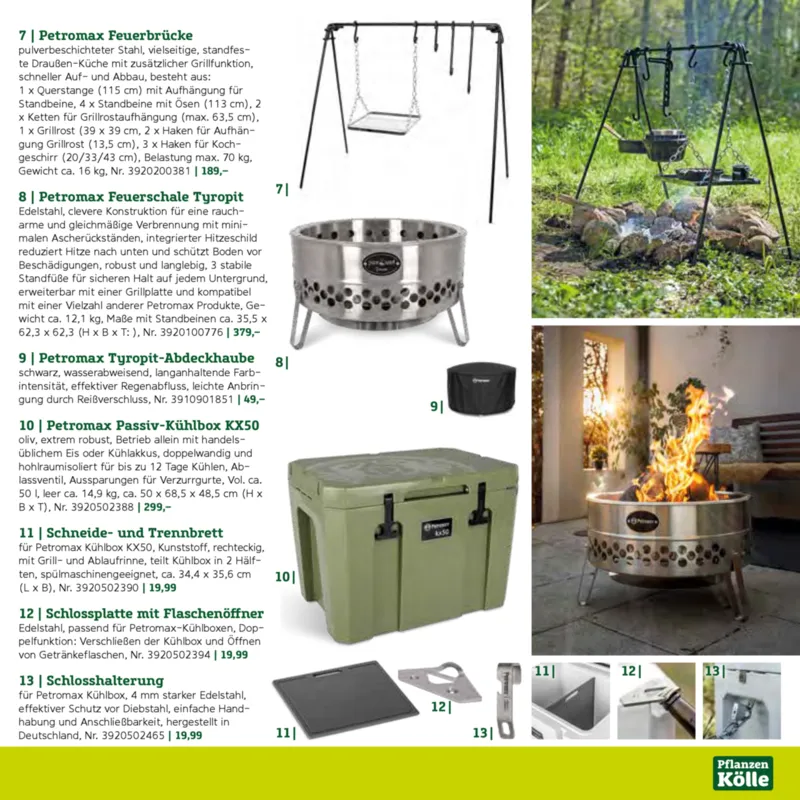 7 | Petromax Feuerbrücke
pulverbeschichteter Stahl, vielseitige, standfeste Draußen-Küche mit zusätzlicher Grillfunktion, schneller Auf- und Abbau, besteht aus: 1 x Querstange (115 cm) mit Aufhängung für Standbeine, 4 x Standbeine mit Ösen (113 cm), 2 x Ketten für Grillrostaufhängung (max. 63,5 cm), 1 x Grillrost (39 x 39 cm, 2 x Haken für Aufhängung Grillrost (13,5 cm), 3 x Haken für Kochgeschirr (20/33/43 cm), Belastung max. 70 kg, Gewicht ca. 16 kg, Nr. 3920200381 | 189,–

8 | Petromax Feuerschale Tyropit
Edelstahl, clevere Konstruktion für eine raucharme und gleichmäßige Verbrennung mit minimalen Ascherückständen, integrierter Hitzeschild reduziert Hitze nach unten und schützt Boden vor Beschädigungen, robust und langlebig, 3 stabile Standfüße für sicheren Halt auf jedem Untergrund, erweiterbar mit einer Grillplatte und kompatibel mit einer Vielzahl anderer Petromax Produkte, Gewicht ca. 12,1 kg, Maße mit Standbeinen ca. 35,5 x 62,3 x 62,3 (H x B x T: ), Nr. 3920100776 | 379,–

9 | Petromax Tyropit-Abdeckhaube
schwarz, wasserabweisend, langanhaltende Farbintensität, effektiver Regenabfluss, leichte Anbringung durch Reißverschluss, Nr. 3910901851 | 49,–

10 | Petromax Passiv-Kühlbox KX50
oliv, extrem robust, Betrieb allein mit handelsüblichem Eis oder Kühlakkus, doppelwandig und hohlraumisoliert für bis zu 12 Tage Kühlen, Ablassventil, Aussparungen für Verzurrgurte, Vol. ca. 50 l, leer ca. 14,9 kg, ca. 50 x 68,5 x 48,5 cm (H x B x T), Nr. 3920502388 | 299,–

11 | Schneide- und Trennbrett
für Petromax Kühlbox KX50, Kunststoff, rechteckig, mit Grill- und Ablaufrinne, teilt Kühlbox in 2 Hälften, spülmaschinengeeignet, ca. 34,4 x 35,6 cm (L x B), Nr. 3920502390 | 19,99

12 | Schlossplatte mit Flaschenöffner
Edelstahl, passend für Petromax-Kühlboxen, Doppelfunktion: Verschließen der Kühlbox und Öffnen von Getränkeflaschen, Nr. 3920502394 | 19,99

13 | Schlosshalterung
für Petromax Kühlbox, 4 mm starker Edelstahl, effektiver Schutz vor Diebstahl, einfache Handhabung und Anschließbarkeit, hergestellt in Deutschland, Nr. 3920502465 | 19,99

7|
8|
9|
10|
kx50
11|
12|
13|
11|
12|
13|

Pflanzen Kölle