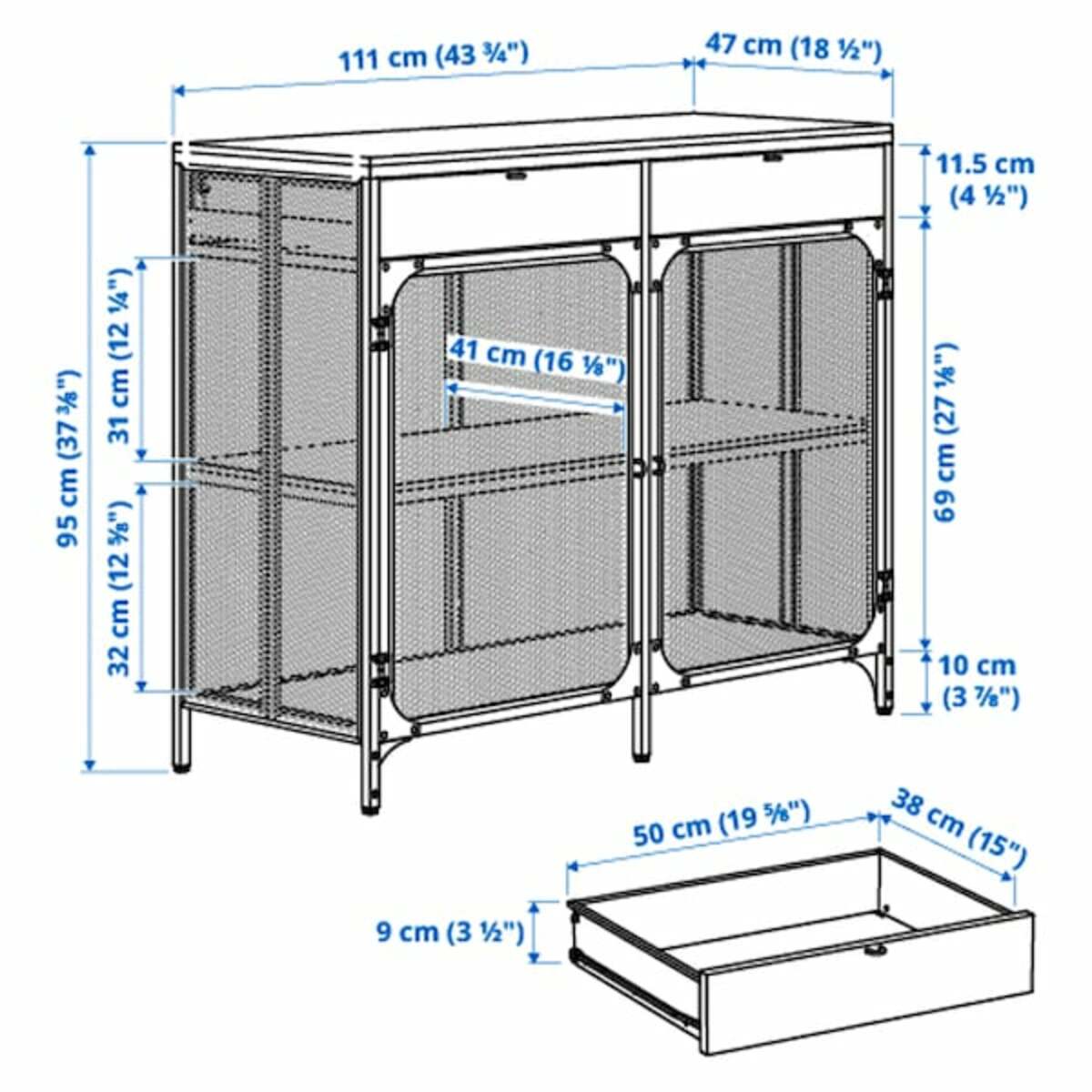 111 cm (43 ¾")
47 cm (18 ½")
11.5 cm (4 ½")
95 cm (37 ⅜")
31 cm (12 ¼")
41 cm (16 ⅛")
69 cm (27 ⅛")
32 cm (12 ⅝")
10 cm (3 ⅞")
50 cm (19 ⅝")
38 cm (15")
9 cm (3 ½")