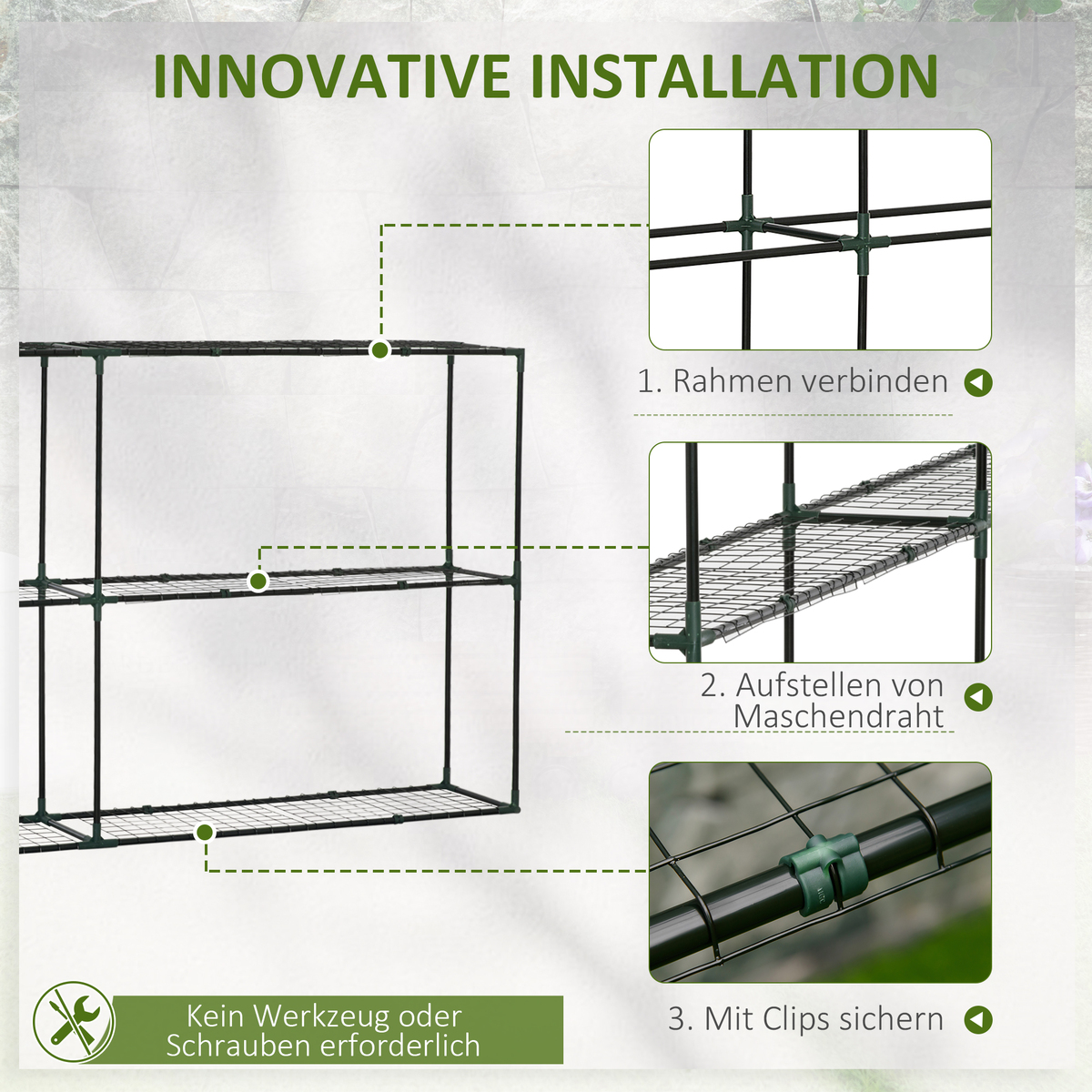 INNOVATIVE INSTALLATION

1. Rahmen verbinden

2. Aufstellen von Maschendraht

3. Mit Clips sichern

Kein Werkzeug oder Schrauben erforderlich