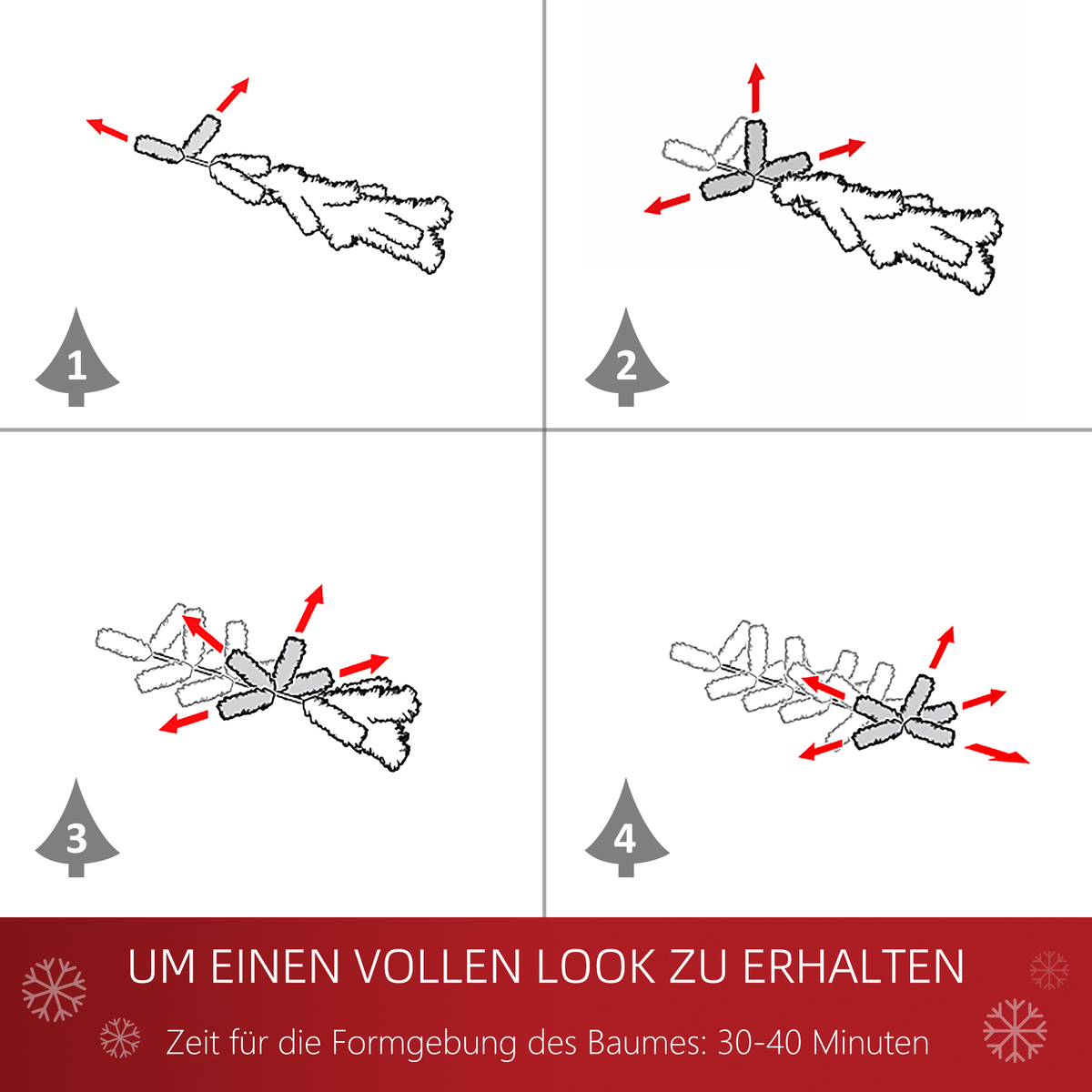 1

2

3

4

UM EINEN VOLLEN LOOK ZU ERHALTEN

Zeit für die Formgebung des Baumes: 30-40 Minuten