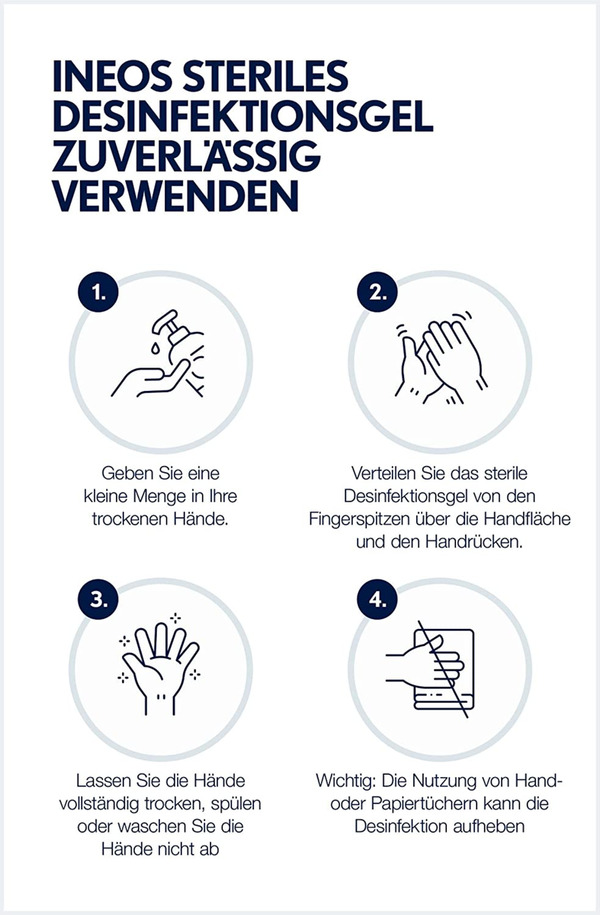 INEOS STERILES DESINFEKTIONSGEL ZUVERLÄSSIG VERWENDEN

1.

Geben Sie eine kleine Menge in Ihre trockenen Hände.

2.

Verteilen Sie das sterile Desinfektionsgel von den Fingerspitzen über die Handfläche und den Handrücken.

3.

Lassen Sie die Hände vollständig trocken, spülen oder waschen Sie die Hände nicht ab

4.

Wichtig: Die Nutzung von Hand- oder Papiertüchern kann die Desinfektion aufheben