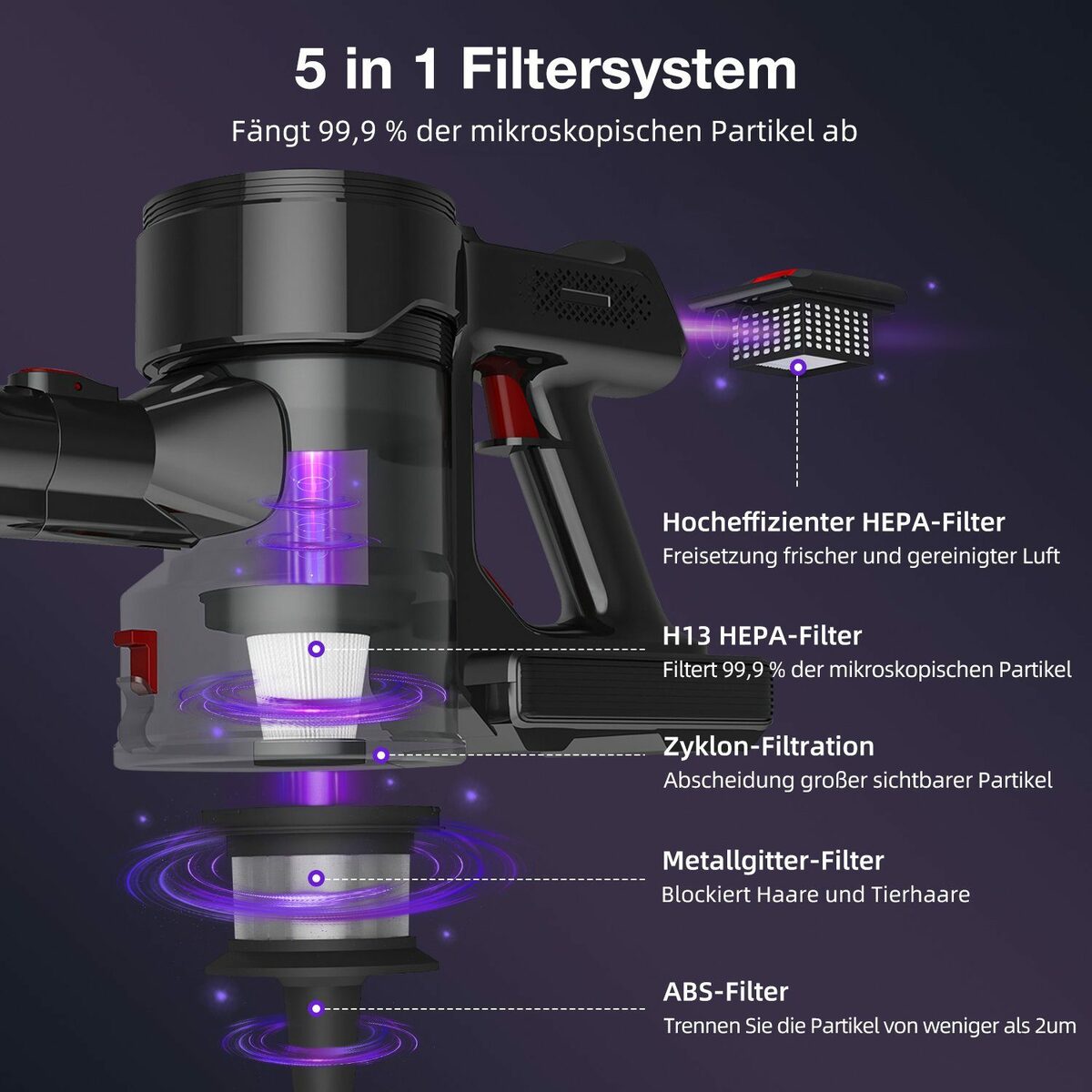 5 in 1 Filtersystem

Fängt 99,9 % der mikroskopischen Partikel ab

Hocheffizienter HEPA-Filter
Freisetzung frischer und gereinigter Luft

H13 HEPA-Filter
Filtert 99,9 % der mikroskopischen Partikel

Zyklon-Filtration
Abscheidung großer sichtbarer Partikel

Metallgitter-Filter
Blockiert Haare und Tierhaare

ABS-Filter
Trennen Sie die Partikel von weniger als 2um