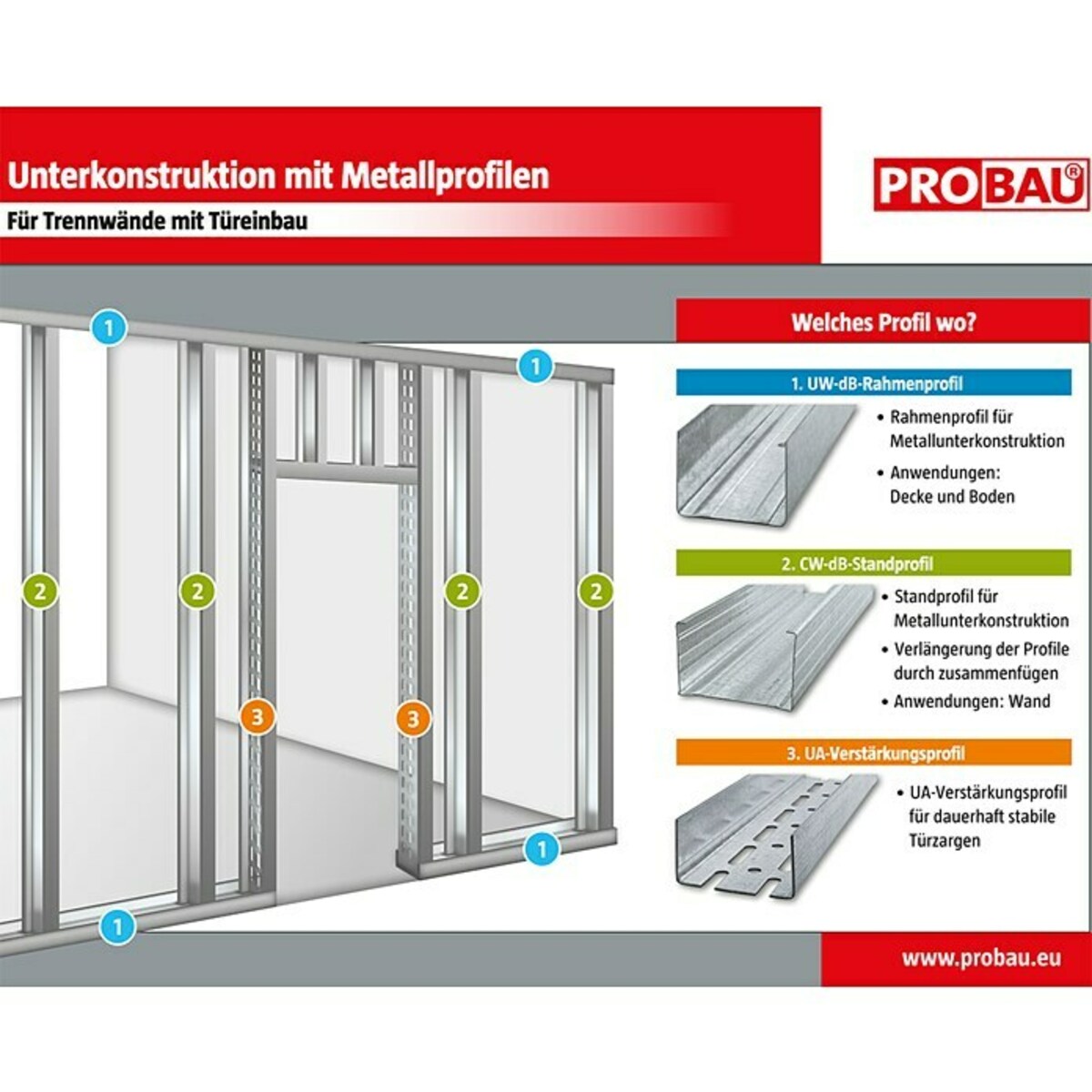 Unterkonstruktion mit Metallprofilen
Für Trennwände mit Türeinbau

PROBAU®

1
1
2
2
2
2
3
3
1
1

Welches Profil wo?

1. UW-dB-Rahmenprofil
• Rahmenprofil für Metallunterkonstruktion
• Anwendungen: Decke und Boden

2. CW-dB-Standprofil
• Standprofil für Metallunterkonstruktion
• Verlängerung der Profile durch zusammenfügen
• Anwendungen: Wand

3. UA-Verstärkungsprofil
• UA-Verstärkungsprofil für dauerhaft stabile Türzargen

www.probau.eu