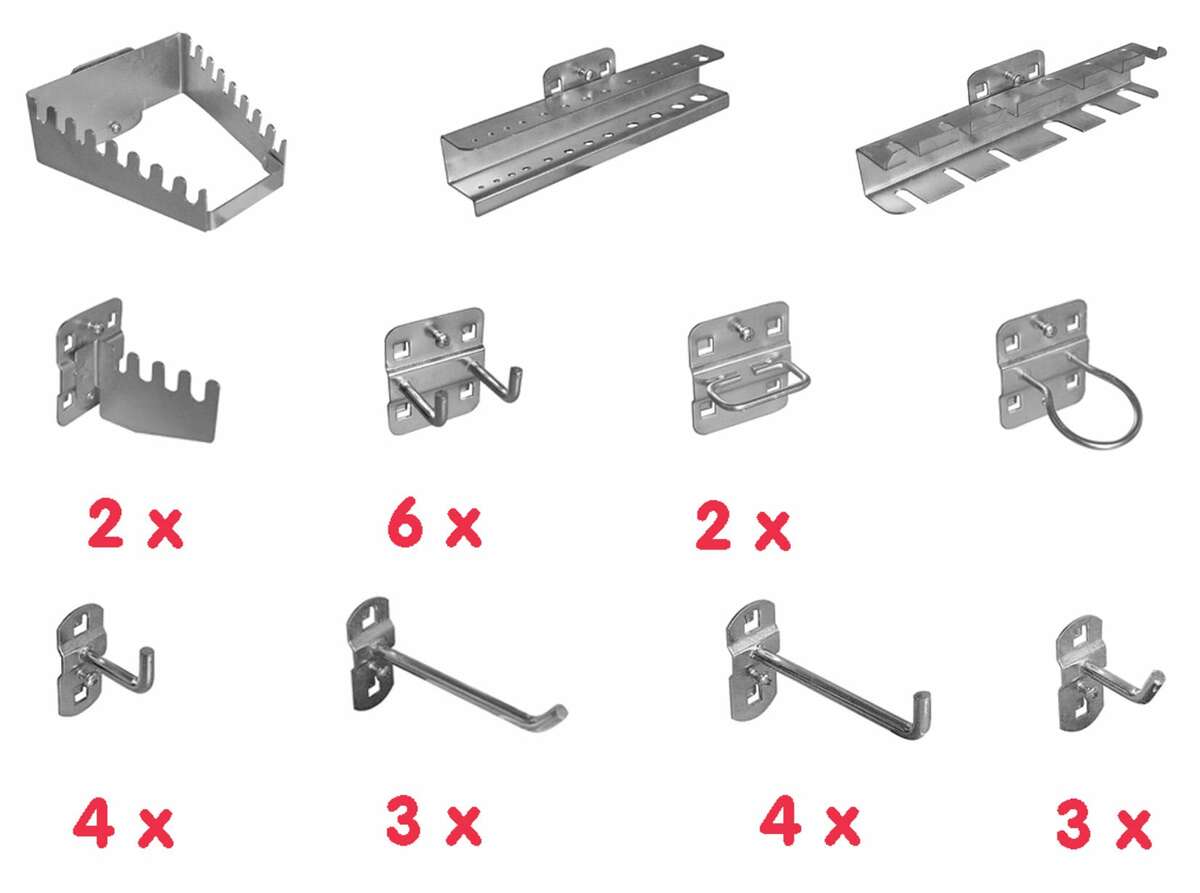 2 x

6 x

2 x

4 x

3 x

4 x

3 x