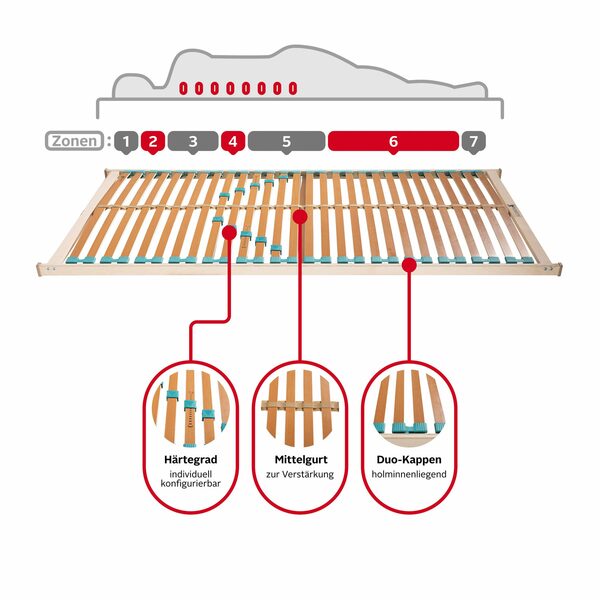 Zonen : 1 2 3 4 5 6 7

Härtegrad
individuell konfigurierbar

Mittelgurt
zur Verstärkung

Duo-Kappen
holminnenliegend