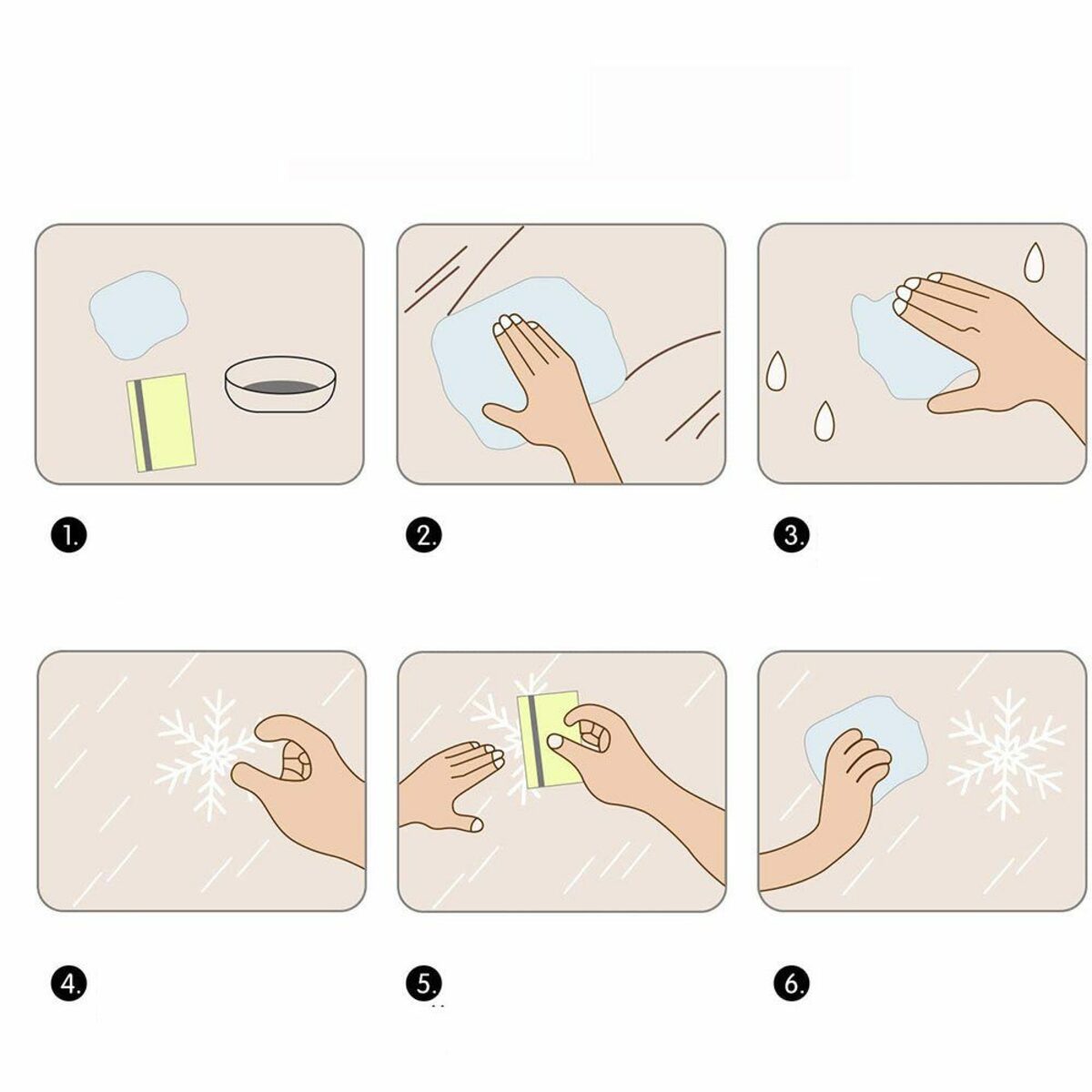 1.

2.

3.

4.

5.

6.