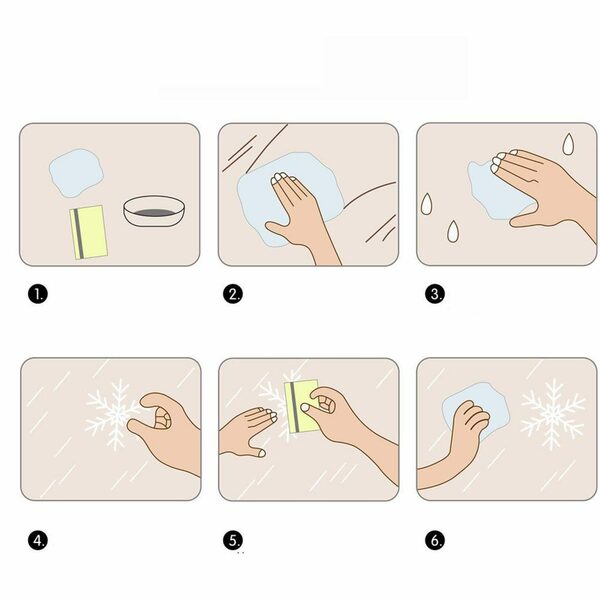 1.

2.

3.

4.

5.

6.