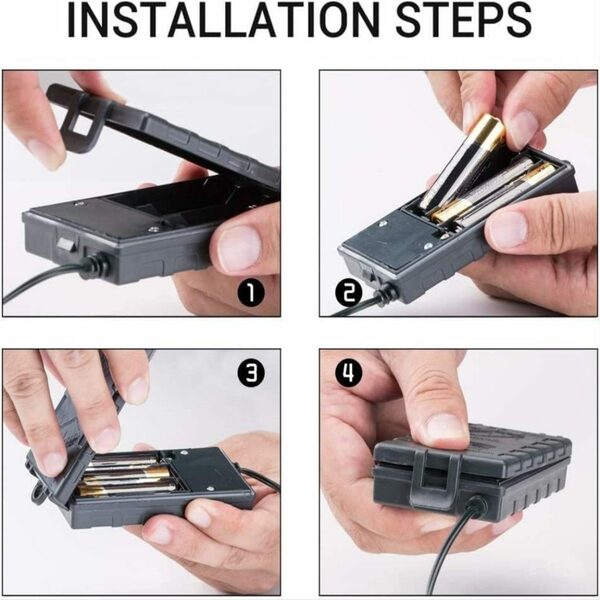 INSTALLATION STEPS

1

2

3

4