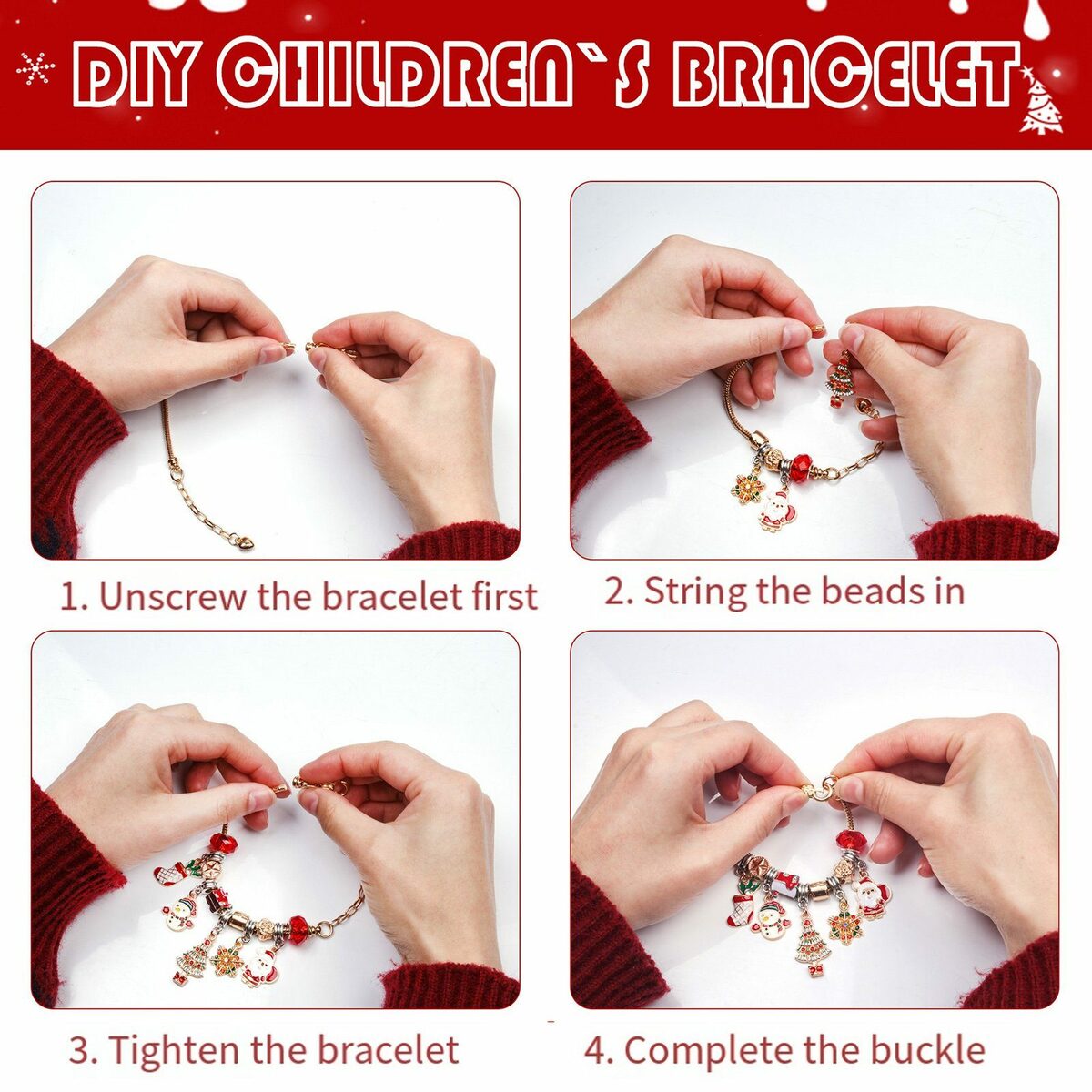 DIY CHILDREN`S BRACELET

1. Unscrew the bracelet first

2. String the beads in

3. Tighten the bracelet

4. Complete the buckle