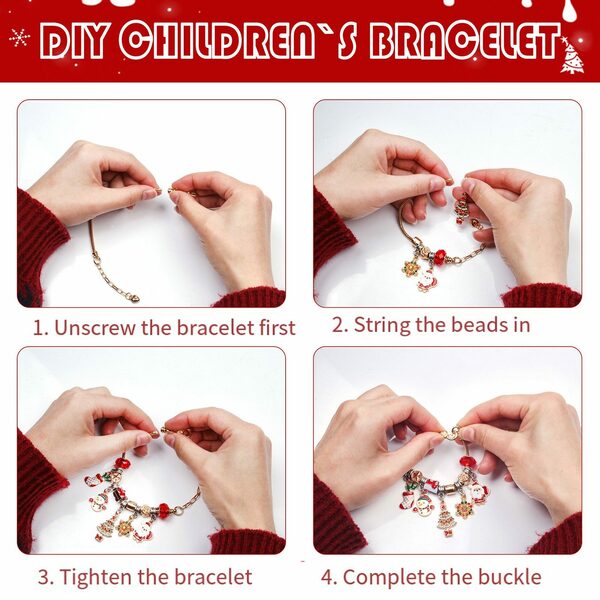 DIY CHILDREN`S BRACELET

1. Unscrew the bracelet first

2. String the beads in

3. Tighten the bracelet

4. Complete the buckle