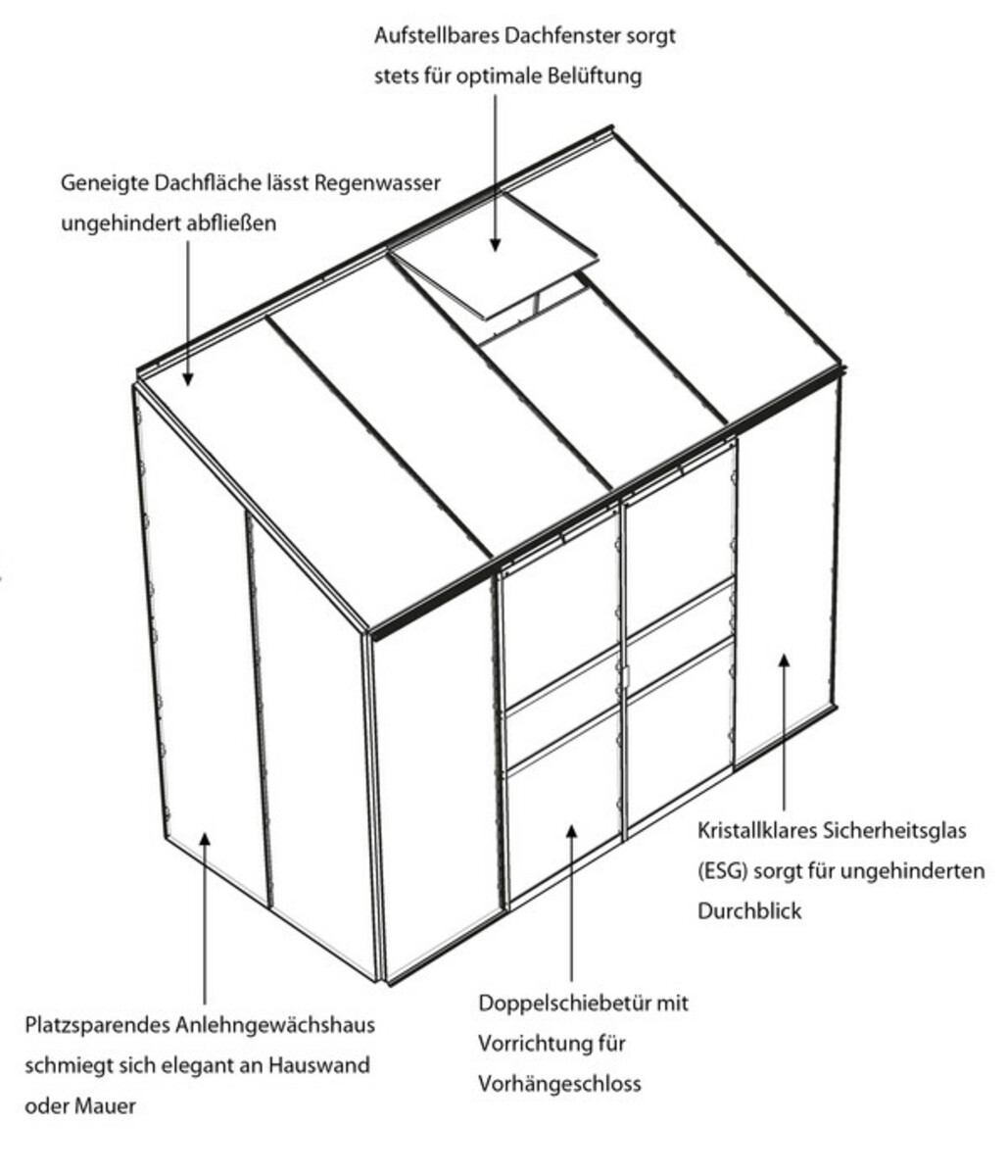 Aufstellbares Dachfenster sorgt stets für optimale Belüftung

Geneigte Dachfläche lässt Regenwasser ungehindert abfließen

Kristallklares Sicherheitsglas (ESG) sorgt für ungehinderten Durchblick

Platzsparendes Anlehngewächshaus schmiegt sich elegant an Hauswand oder Mauer

Doppelschiebetür mit Vorrichtung für Vorhängeschloss