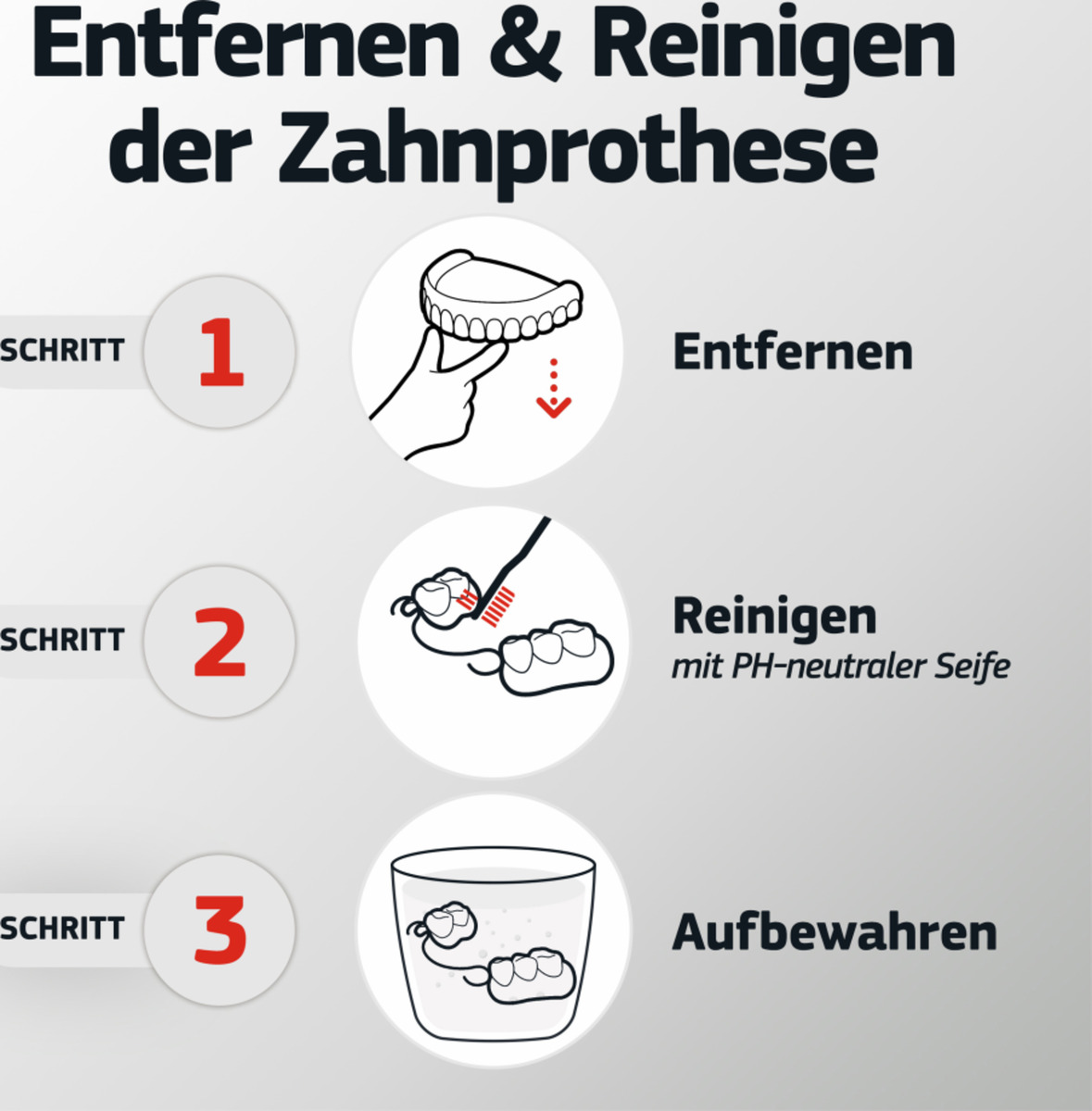 Entfernen & Reinigen der Zahnprothese

SCHRITT 1

Entfernen

SCHRITT 2

Reinigen
mit PH-neutraler Seife

SCHRITT 3

Aufbewahren