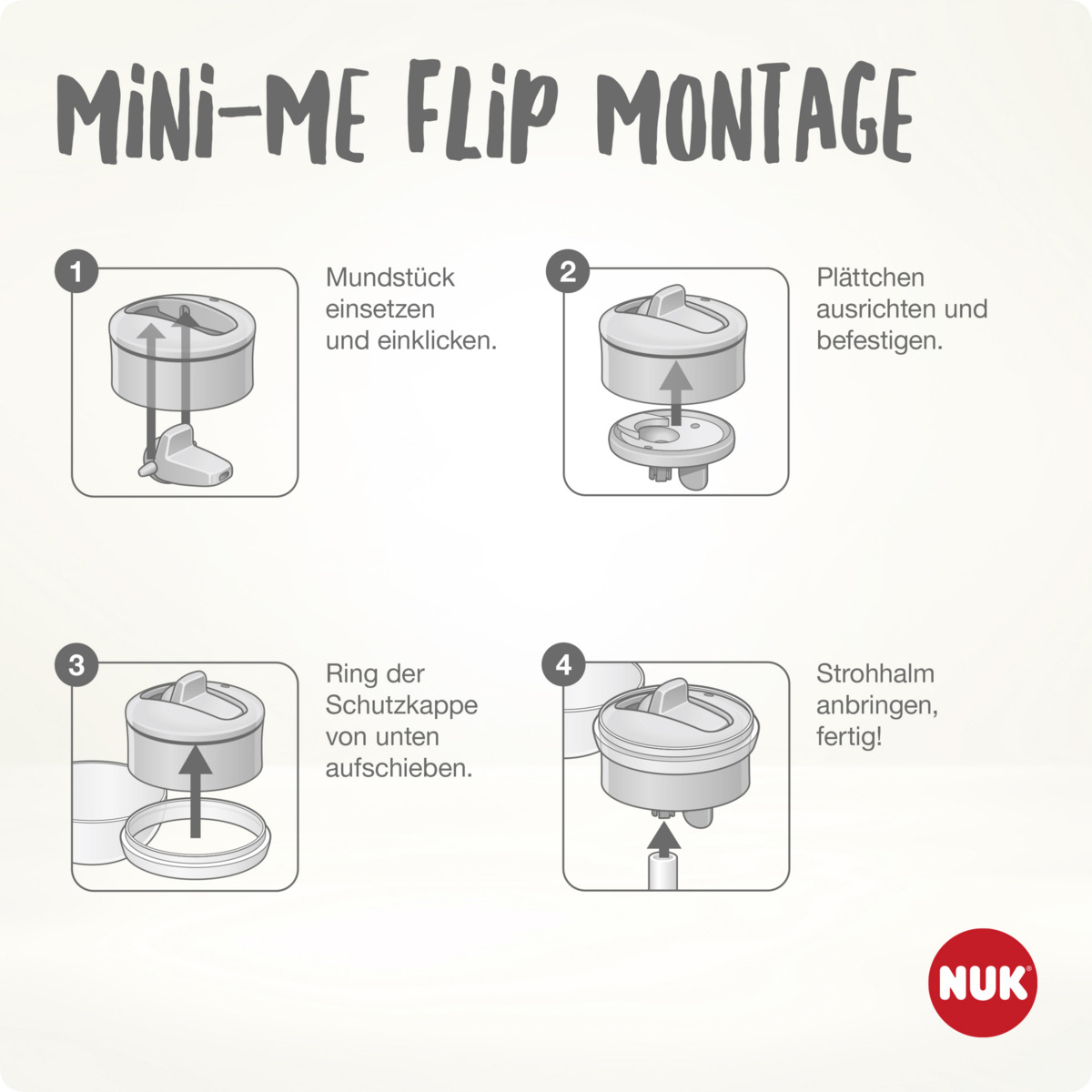 MiNi-ME FLiP MONTAGE

1

Mundstück einsetzen und einklicken.

2

Plättchen ausrichten und befestigen.

3

Ring der Schutzkappe von unten aufschieben.

4

Strohhalm anbringen, fertig!

NUK®