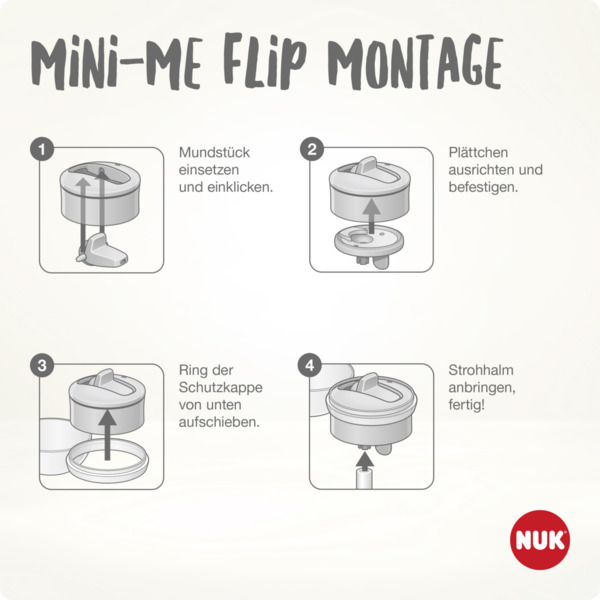 MiNi-ME FLiP MONTAGE

1

Mundstück einsetzen und einklicken.

2

Plättchen ausrichten und befestigen.

3

Ring der Schutzkappe von unten aufschieben.

4

Strohhalm anbringen, fertig!

NUK