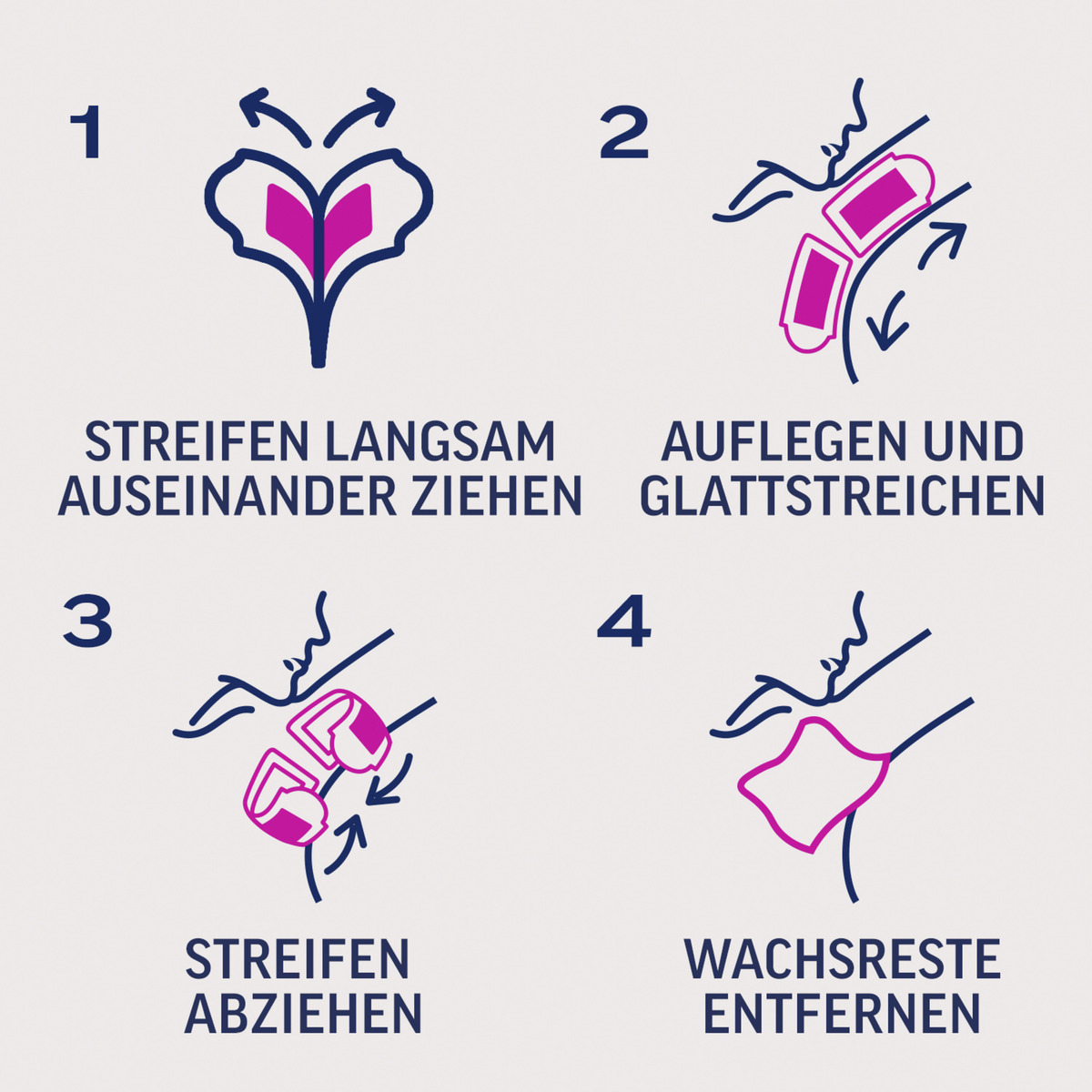 1

STREIFEN LANGSAM AUSEINANDER ZIEHEN

2

AUFLEGEN UND GLATTSTREICHEN

3

STREIFEN ABZIEHEN

4

WACHSRESTE ENTFERNEN