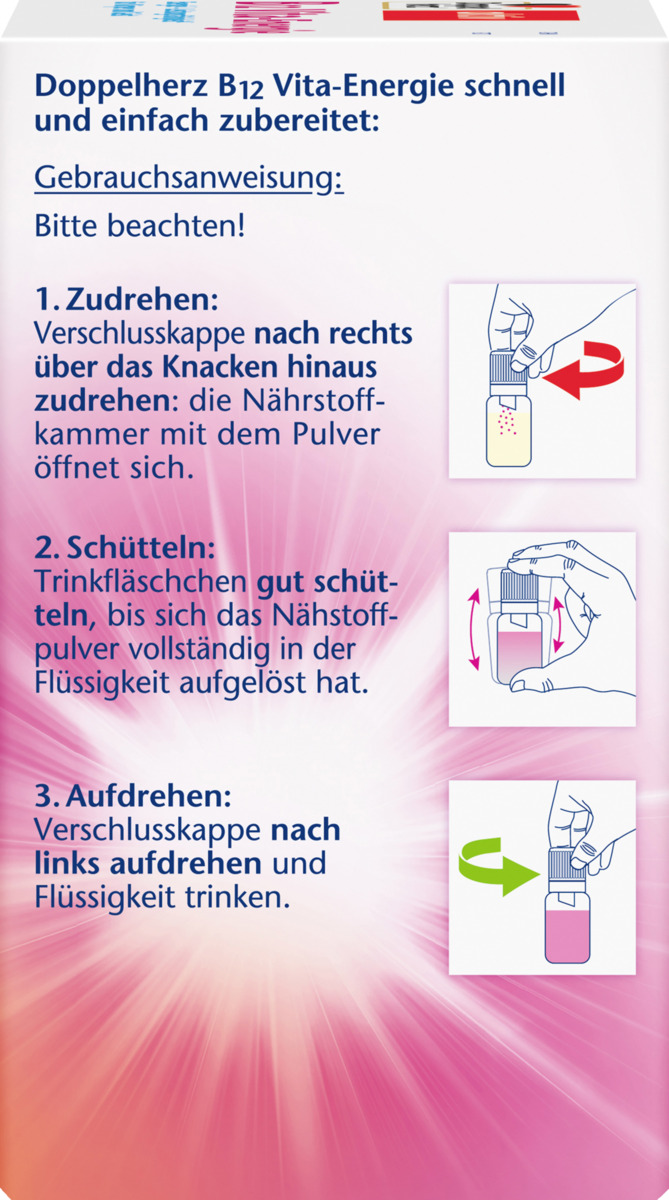 Doppelherz B12 Vita-Energie schnell und einfach zubereitet:

Gebrauchsanweisung:

Bitte beachten!

1. Zudrehen:
Verschlusskappe nach rechts über das Knacken hinaus zudrehen: die Nährstoffkammer mit dem Pulver öffnet sich.

2. Schütteln:
Trinkfläschchen gut schütteln, bis sich das Nähstoffpulver vollständig in der Flüssigkeit aufgelöst hat.

3. Aufdrehen:
Verschlusskappe nach links aufdrehen und Flüssigkeit trinken.