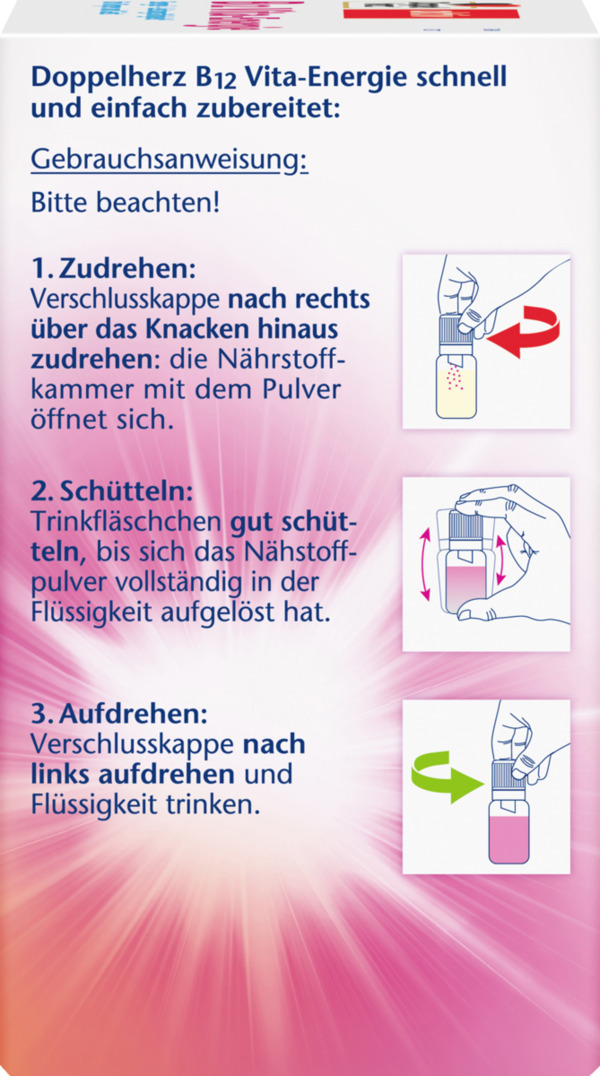 Doppelherz B12 Vita-Energie schnell und einfach zubereitet:

Gebrauchsanweisung:

Bitte beachten!

1. Zudrehen:
Verschlusskappe nach rechts über das Knacken hinaus zudrehen: die Nährstoffkammer mit dem Pulver öffnet sich.

2. Schütteln:
Trinkfläschchen gut schütteln, bis sich das Nähstoffpulver vollständig in der Flüssigkeit aufgelöst hat.

3. Aufdrehen:
Verschlusskappe nach links aufdrehen und Flüssigkeit trinken.