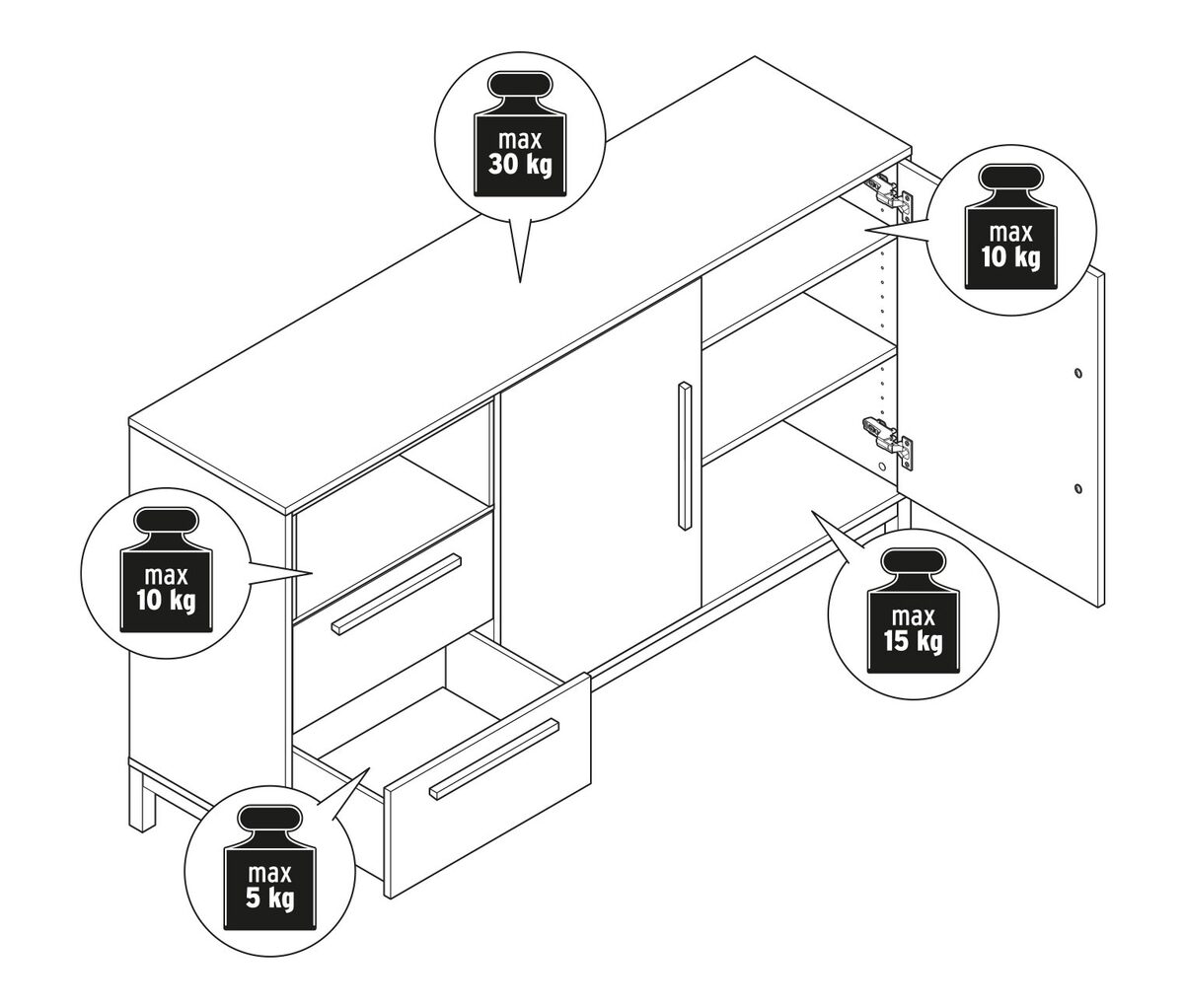 max
30 kg

max
10 kg

max
10 kg

max
15 kg

max
5 kg