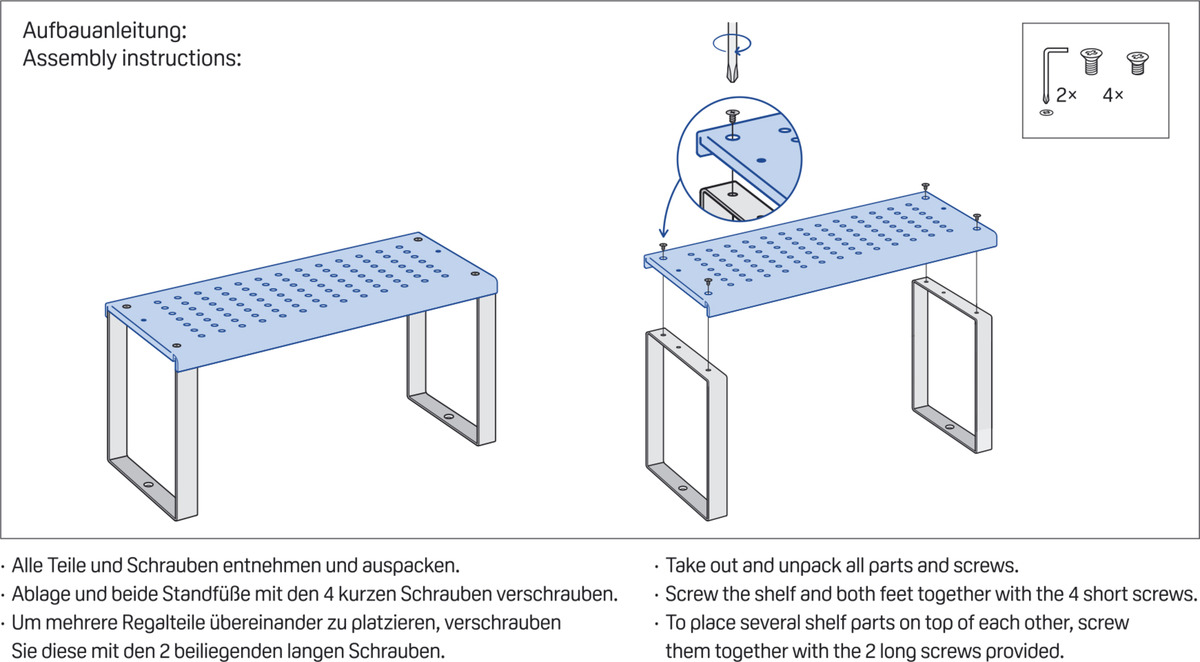 Aufbauanleitung:
Assembly instructions:

2×
4×

· Alle Teile und Schrauben entnehmen und auspacken.
· Ablage und beide Standfüße mit den 4 kurzen Schrauben verschrauben.
· Um mehrere Regalteile übereinander zu platzieren, verschrauben Sie diese mit den 2 beiliegenden langen Schrauben.

· Take out and unpack all parts and screws.
· Screw the shelf and both feet together with the 4 short screws.
· To place several shelf parts on top of each other, screw them together with the 2 long screws provided.