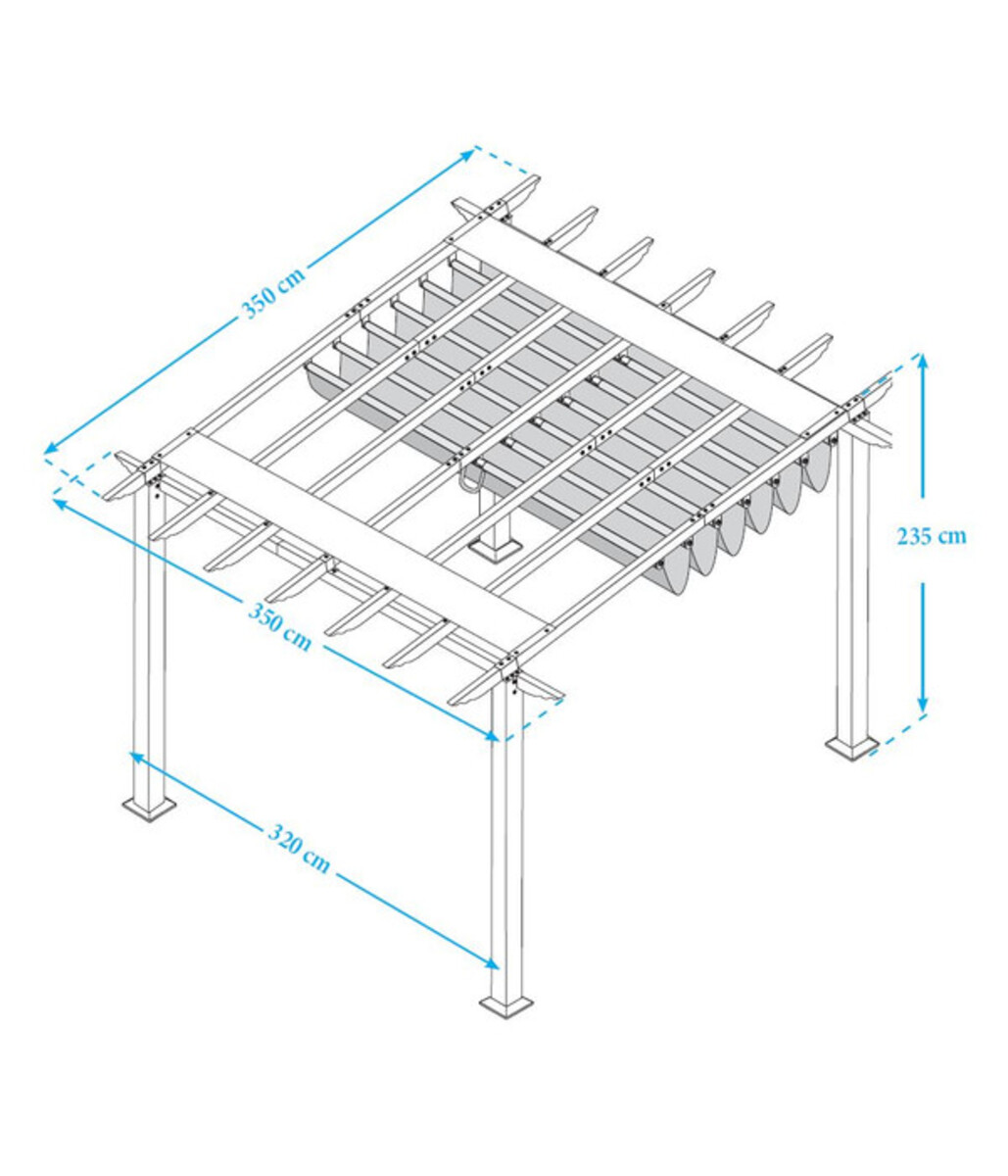 350 cm

235 cm

350 cm

320 cm