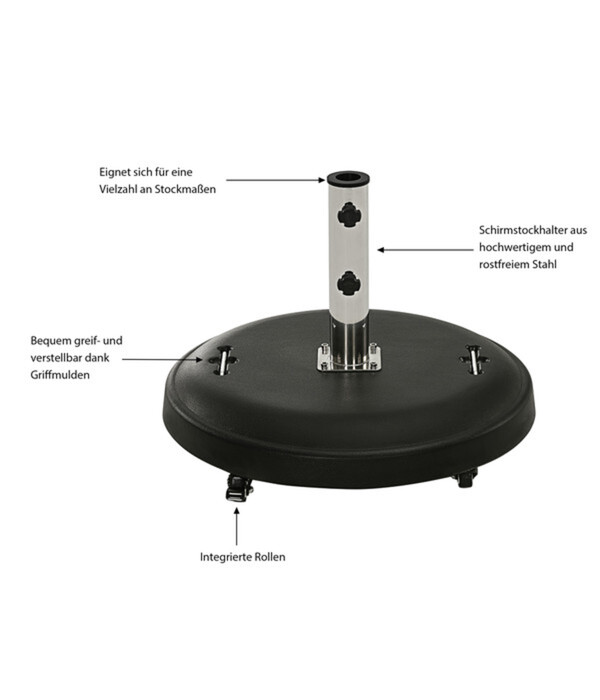 Eignet sich für eine Vielzahl an Stockmaßen

Schirmstockhalter aus hochwertigem und rostfreiem Stahl

Bequem greif- und verstellbar dank Griffmulden

Integrierte Rollen