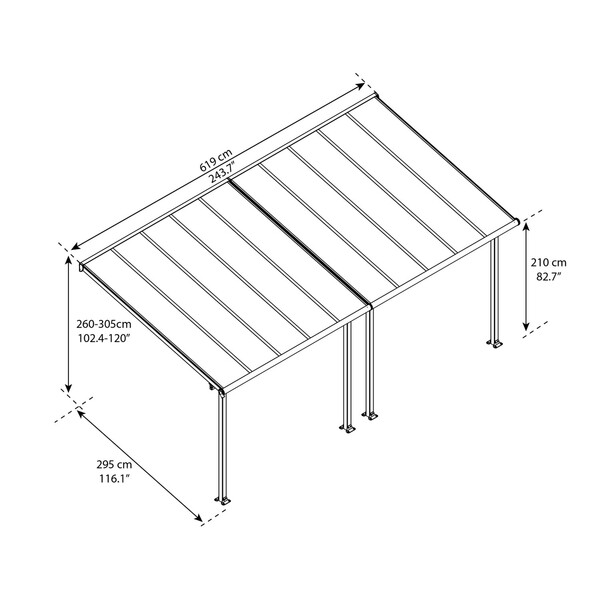 619 cm
243.7"

210 cm
82.7"

260-305cm
102.4-120"

295 cm
116.1"