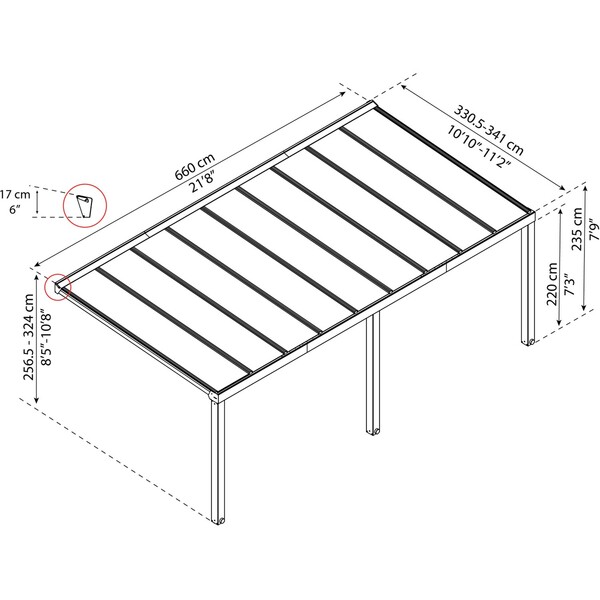 660 cm
21'8"

330.5-341 cm
10'10"-11'2"

17 cm
6"

256.5 - 324 cm
8'5"-10'8"

220 cm
7'3"

235 cm
7'9"