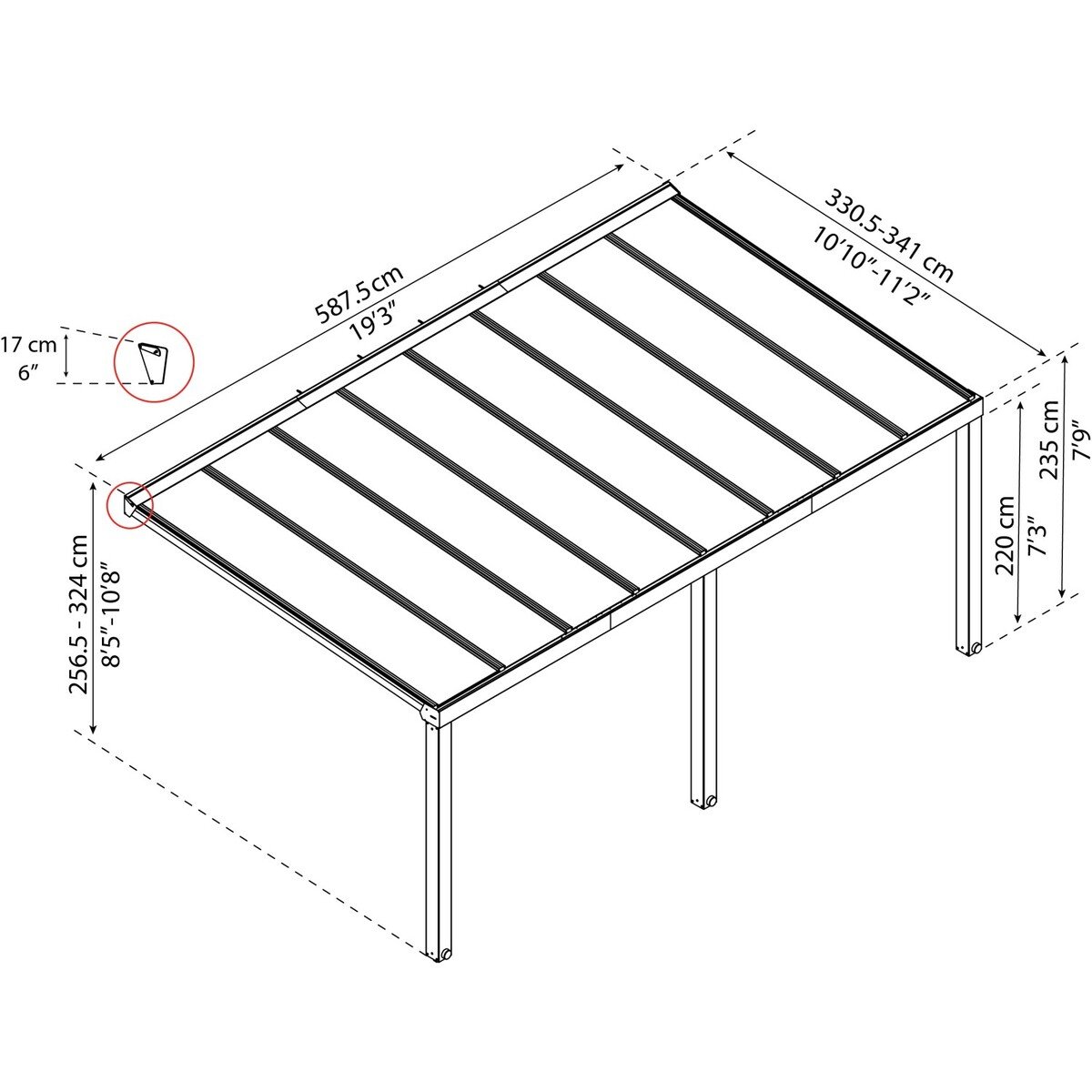 587.5 cm
19'3"

330.5-341 cm
10'10"-11'2"

17 cm
6"

256.5 - 324 cm
8'5"-10'8"

220 cm
7'3"

235 cm
7'9"